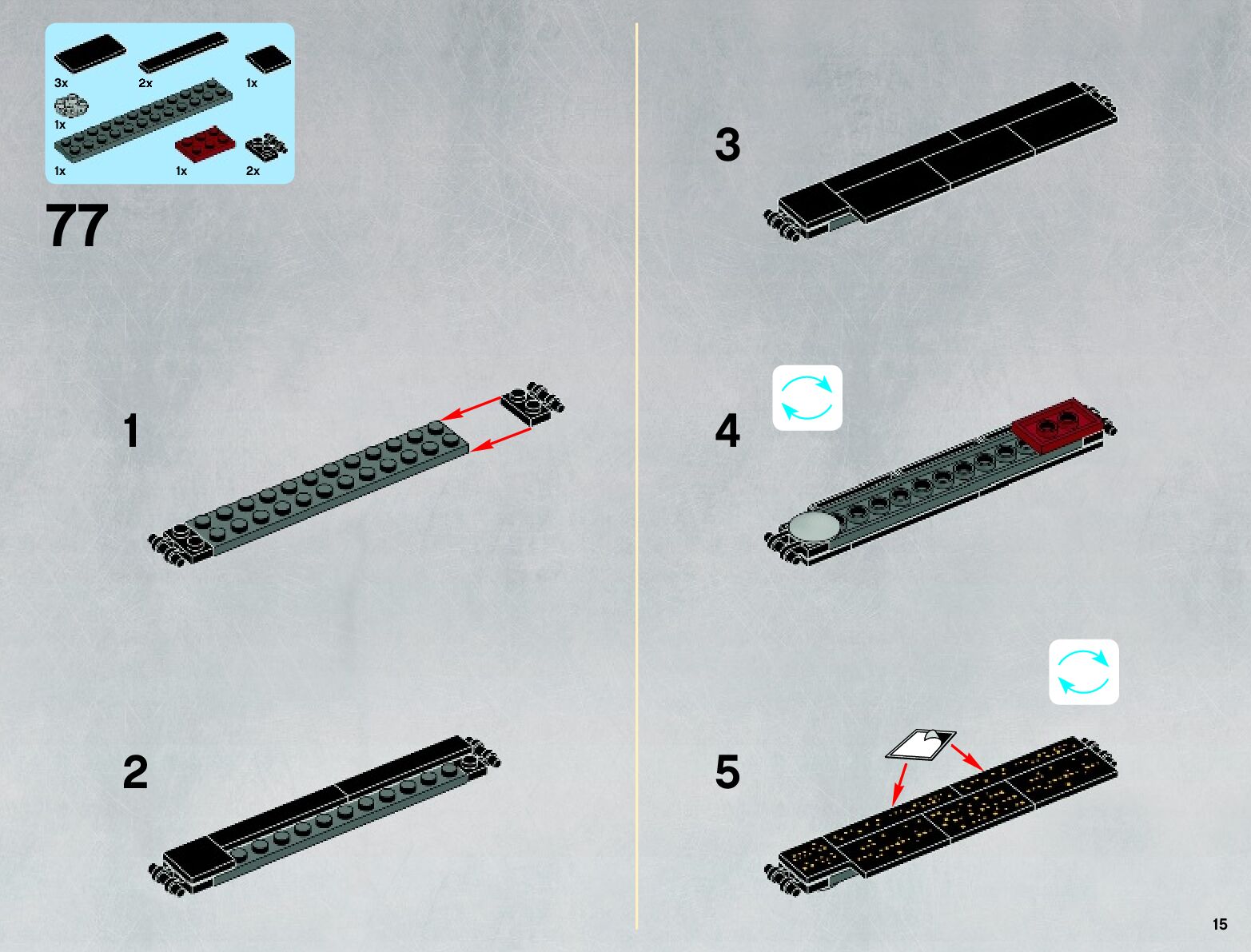 3x 2x 1x
1x
1x 1x 2x

77

1

2

3

4

5

15