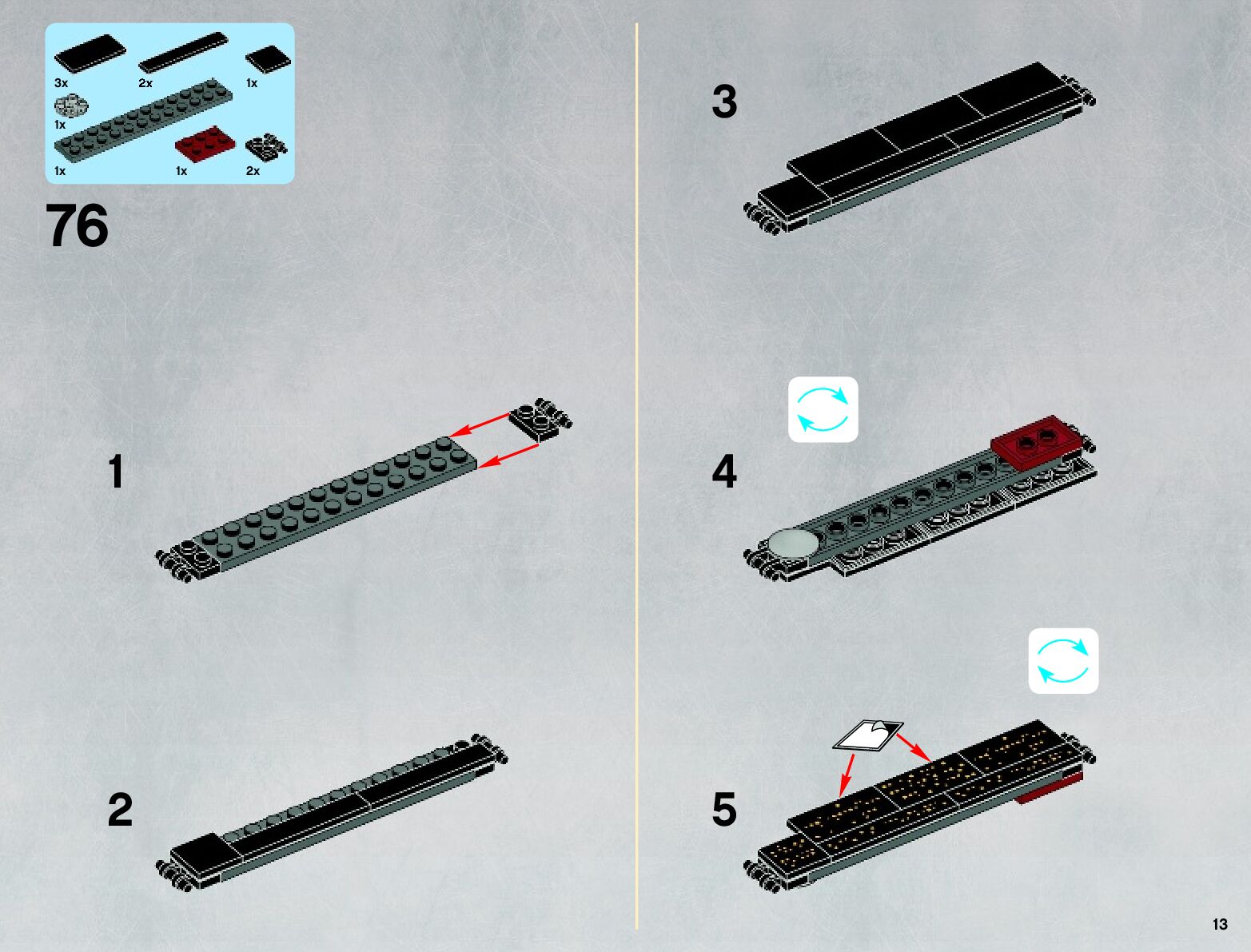 3x 2x 1x
1x
1x 1x 2x

76

1

2

3

4

5

13