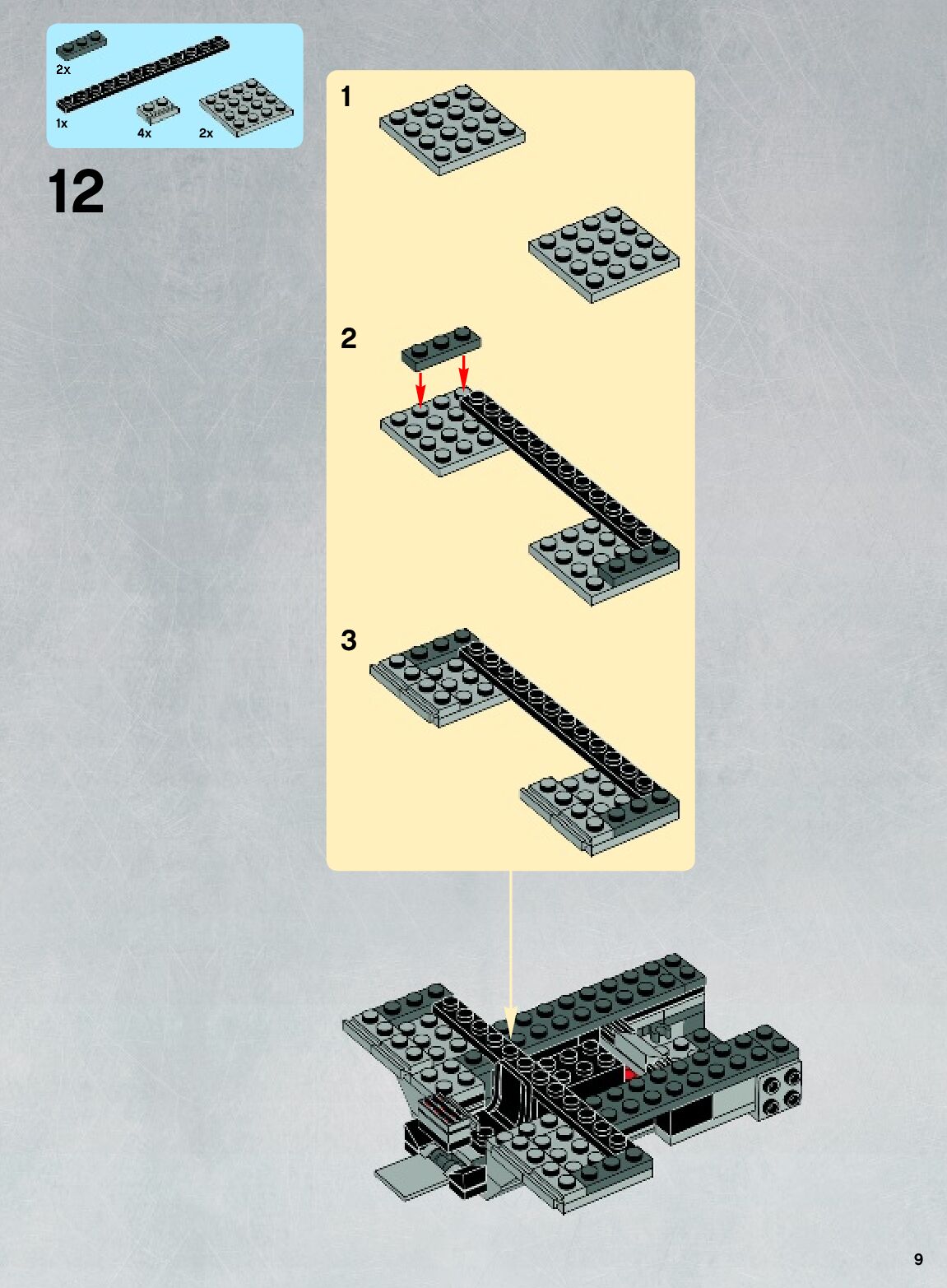 2x
1x
4x
2x

12

1

2

3

9