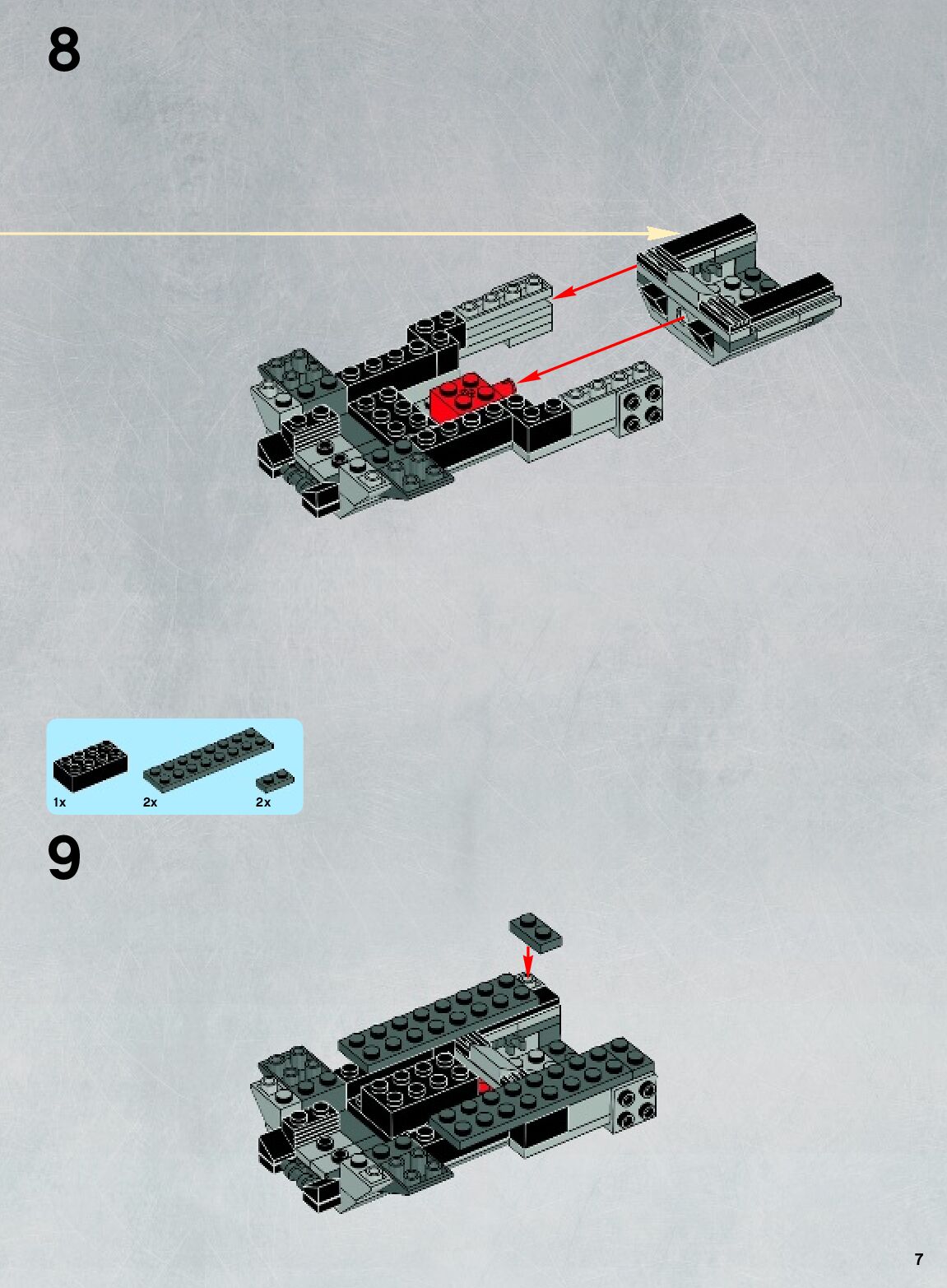 8

1x
2x
2x

9

7