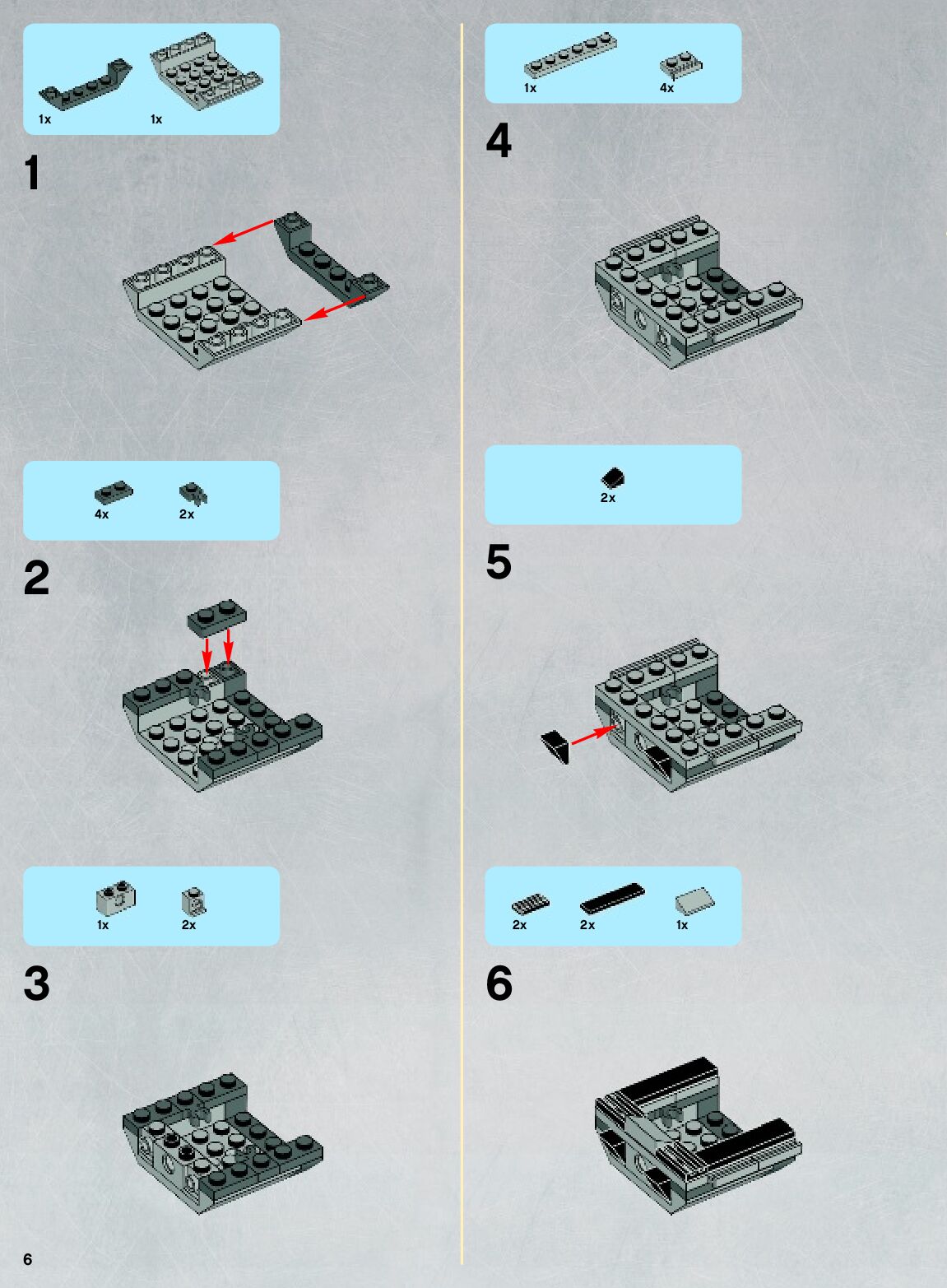 1x 1x

1

4x 2x

2

1x 2x

3

1x 4x

4

2x

5

2x 2x 1x

6

6