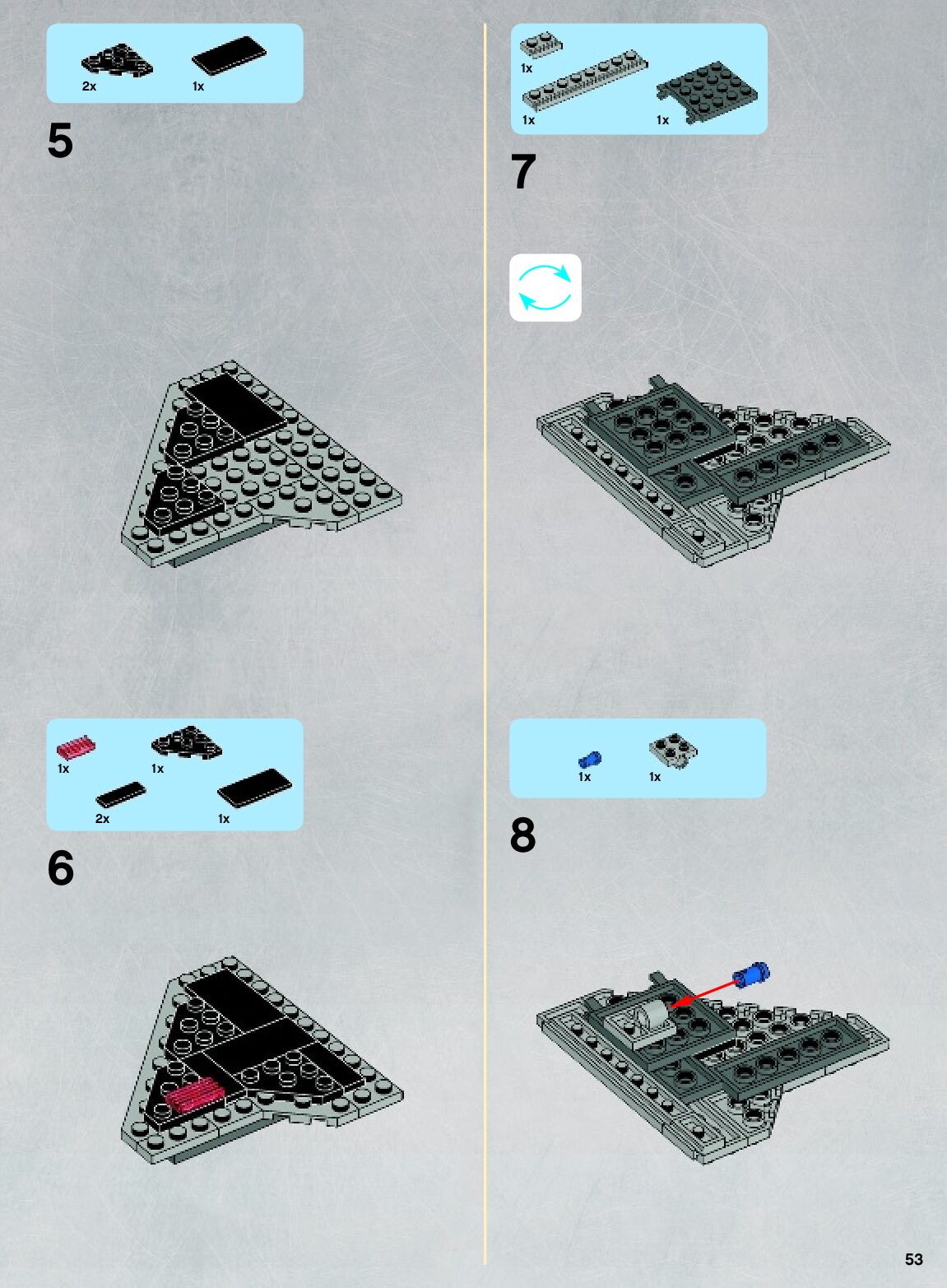 2x 1x

5

1x 1x
2x 1x

6

1x
1x 1x

7

1x 1x

8

53