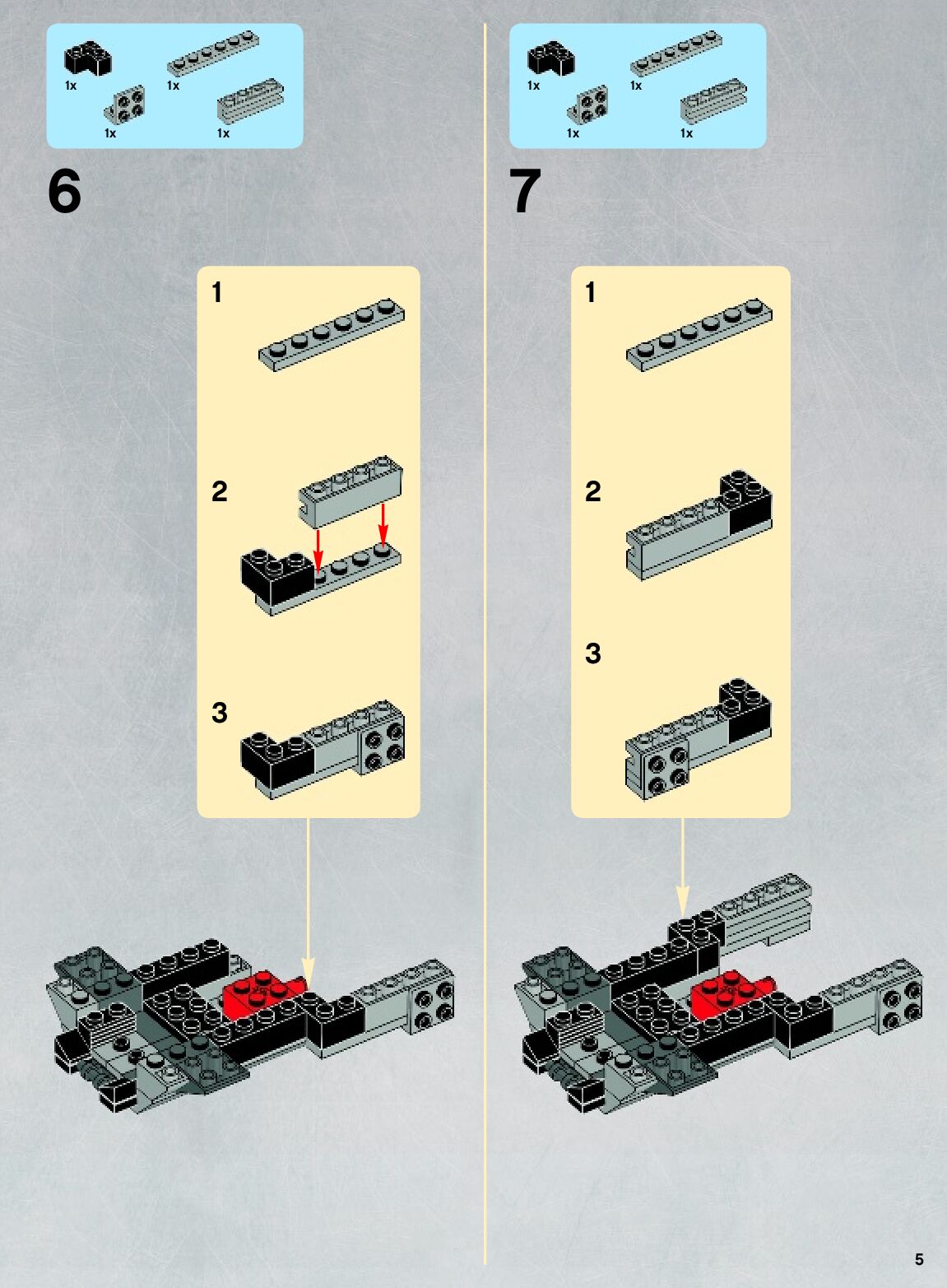 1x
1x
1x
1x

6

1

2

3

1x
1x
1x
1x

7

1

2

3

5