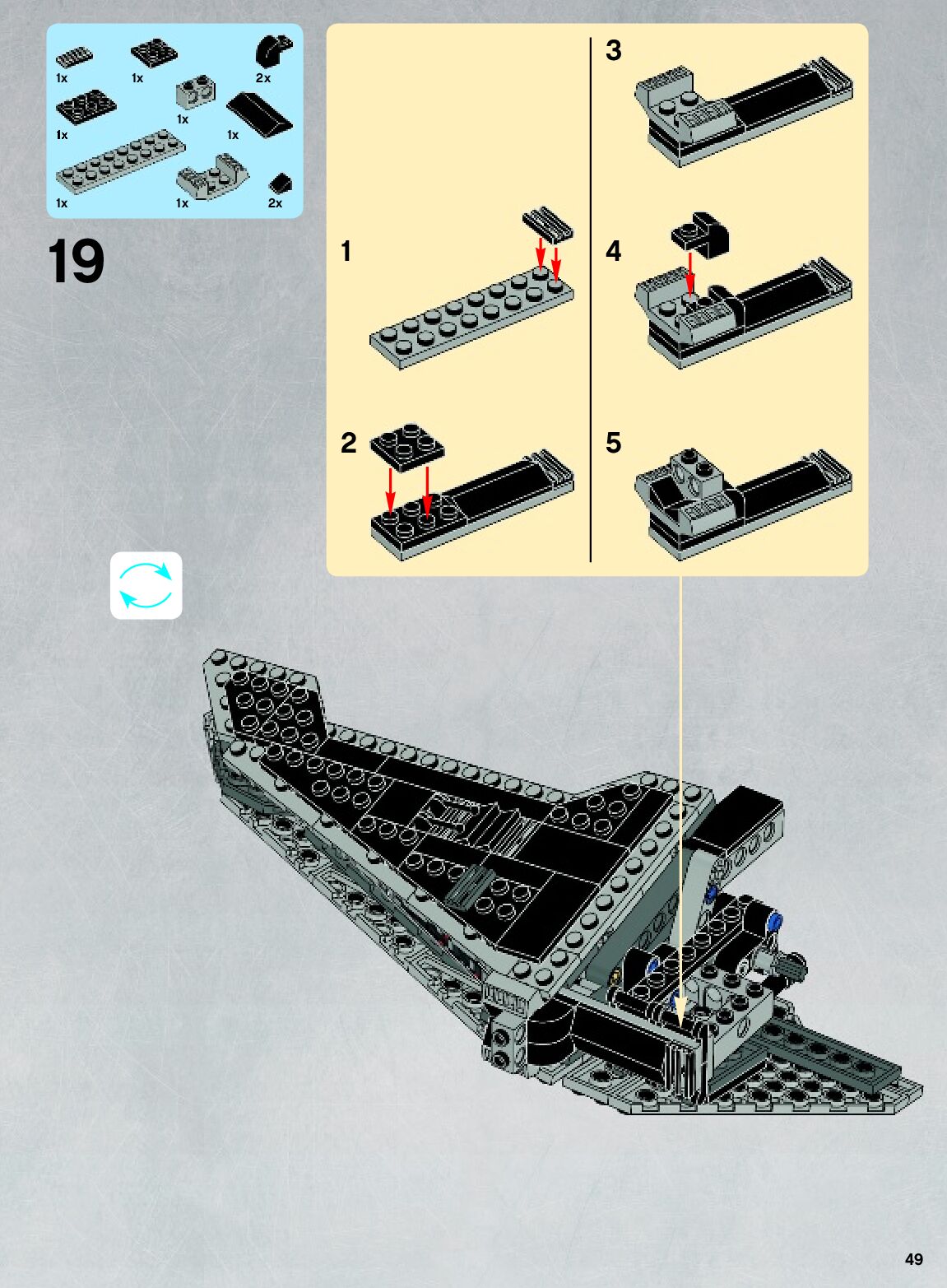 1x
1x
2x
1x
1x
1x
1x
1x
2x

19

1

2

3

4

5

49