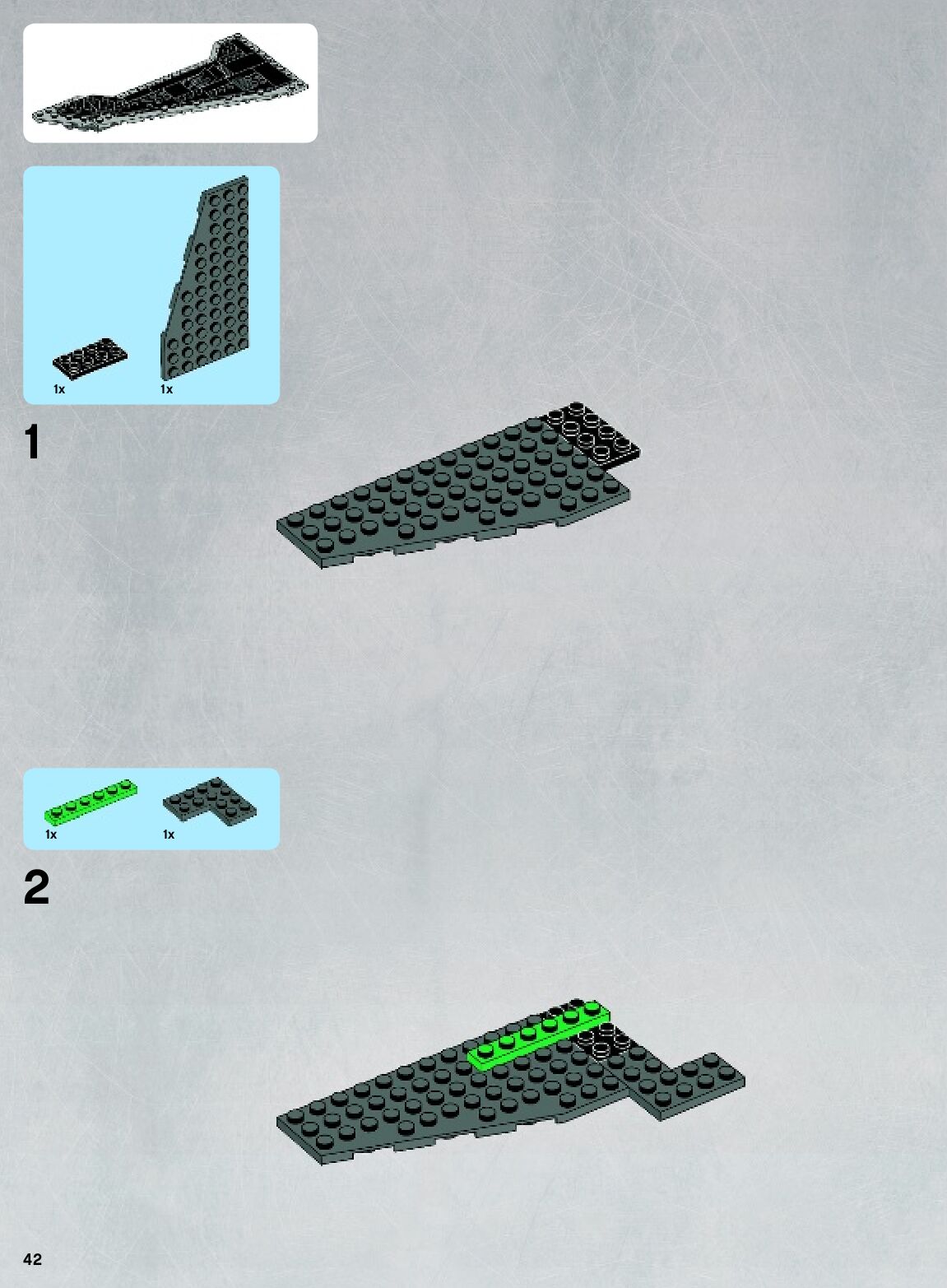 1x
1x

1

1x
1x

2

42