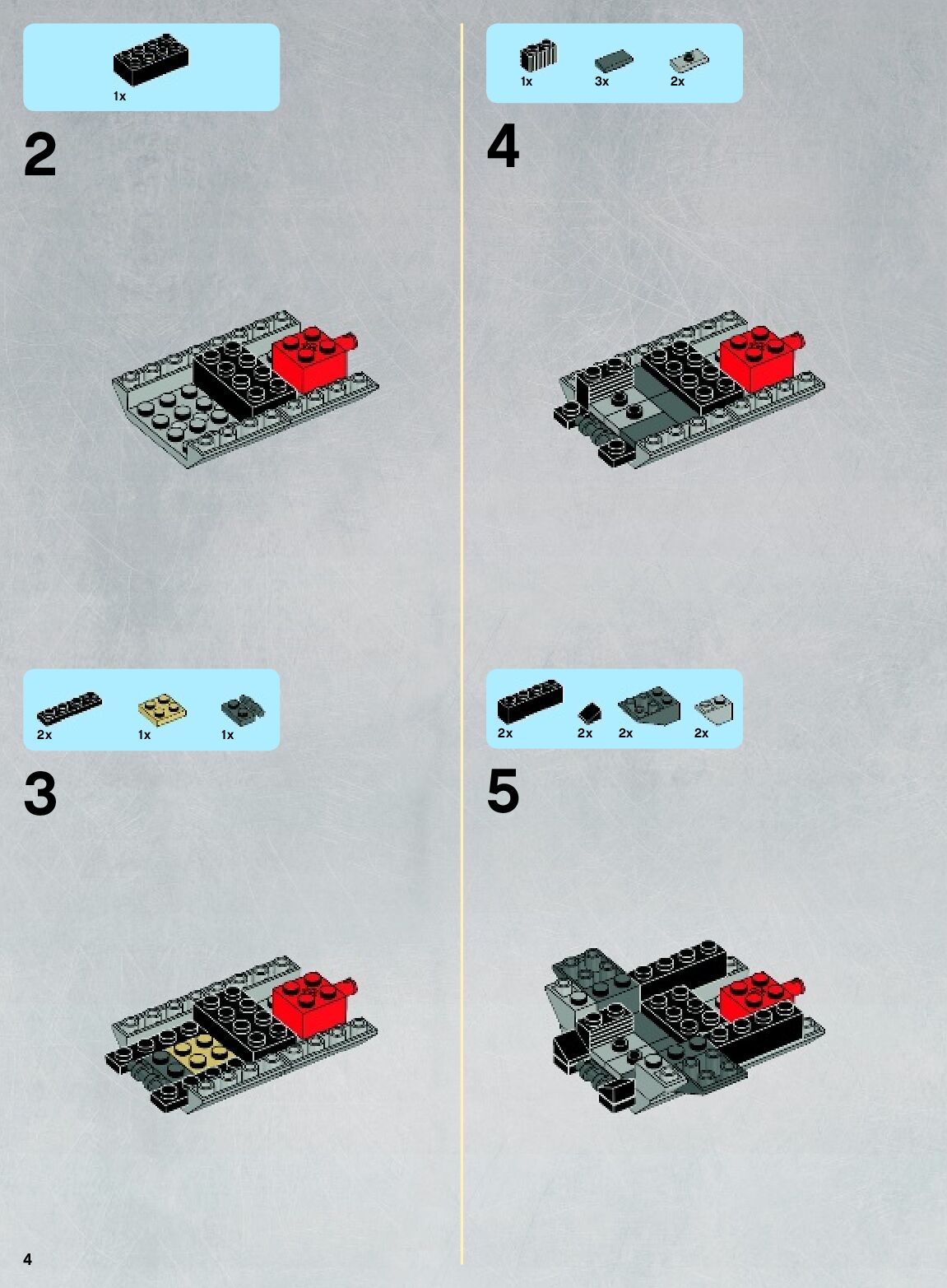 1x

2

2x 1x 1x

3

1x 3x 2x

4

2x 2x 2x 2x

5

4