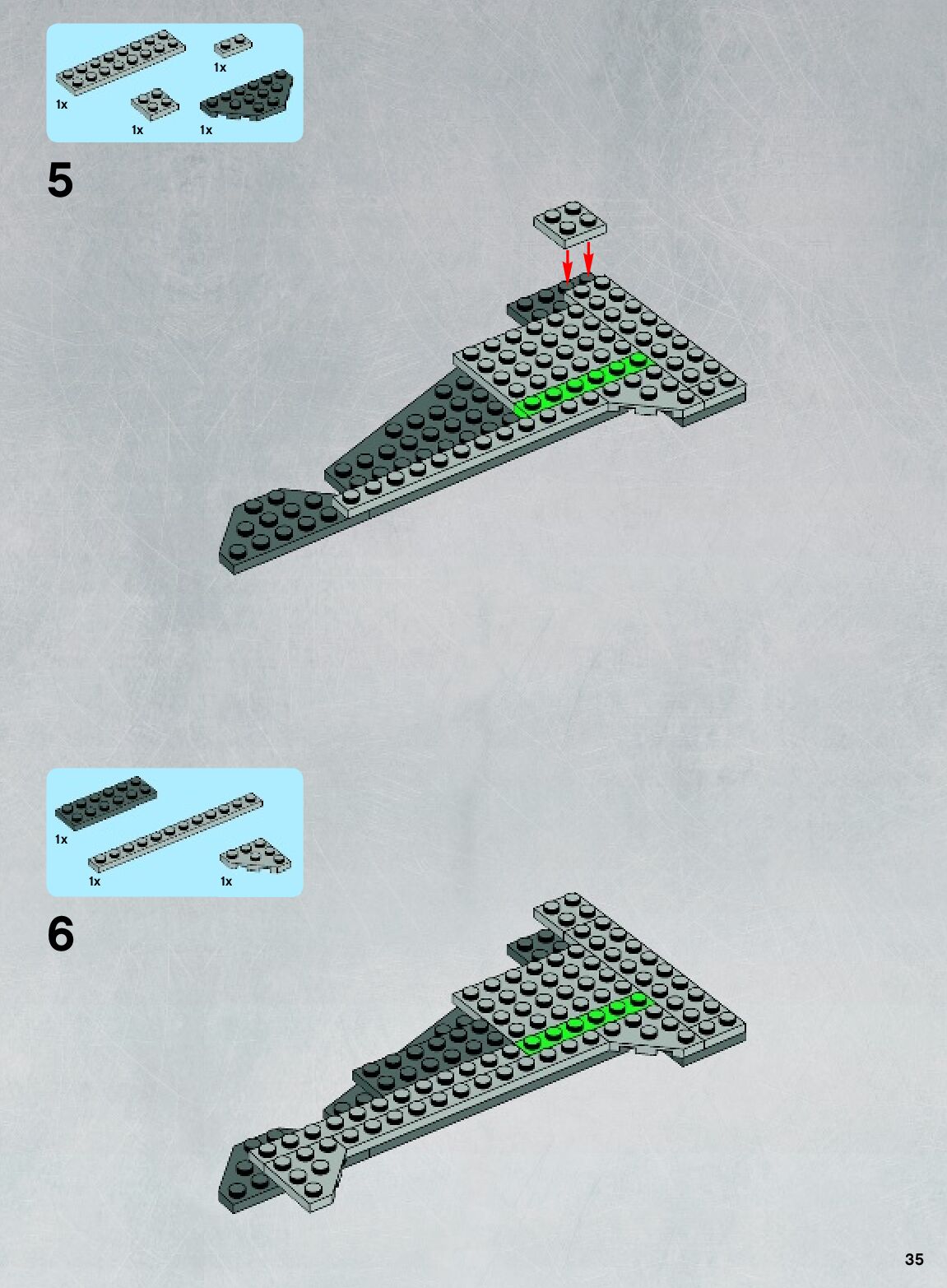 1x

1x

1x

1x

5

1x

1x

1x

6

35