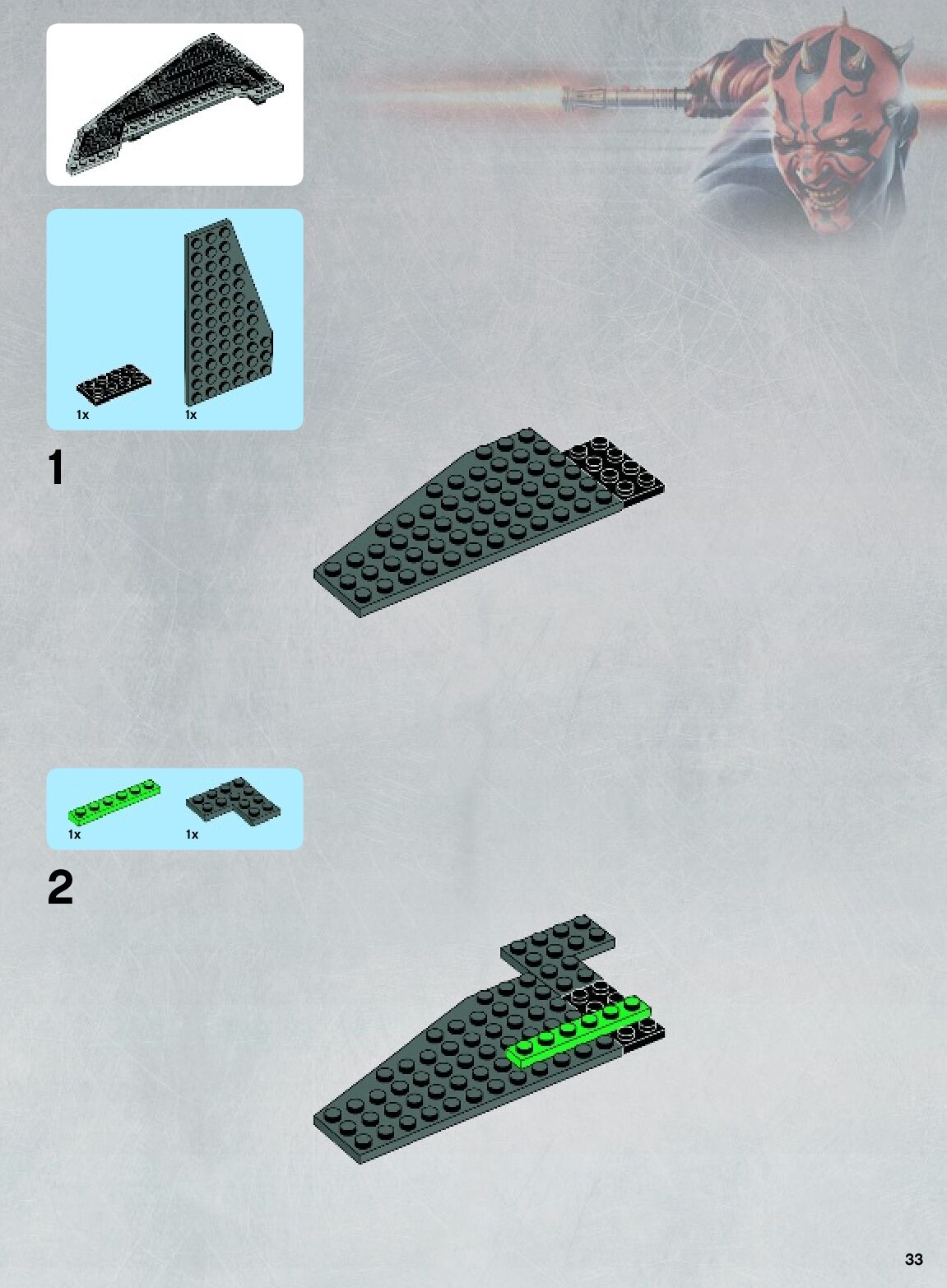 1x

1x

1

1x

1x

2

33