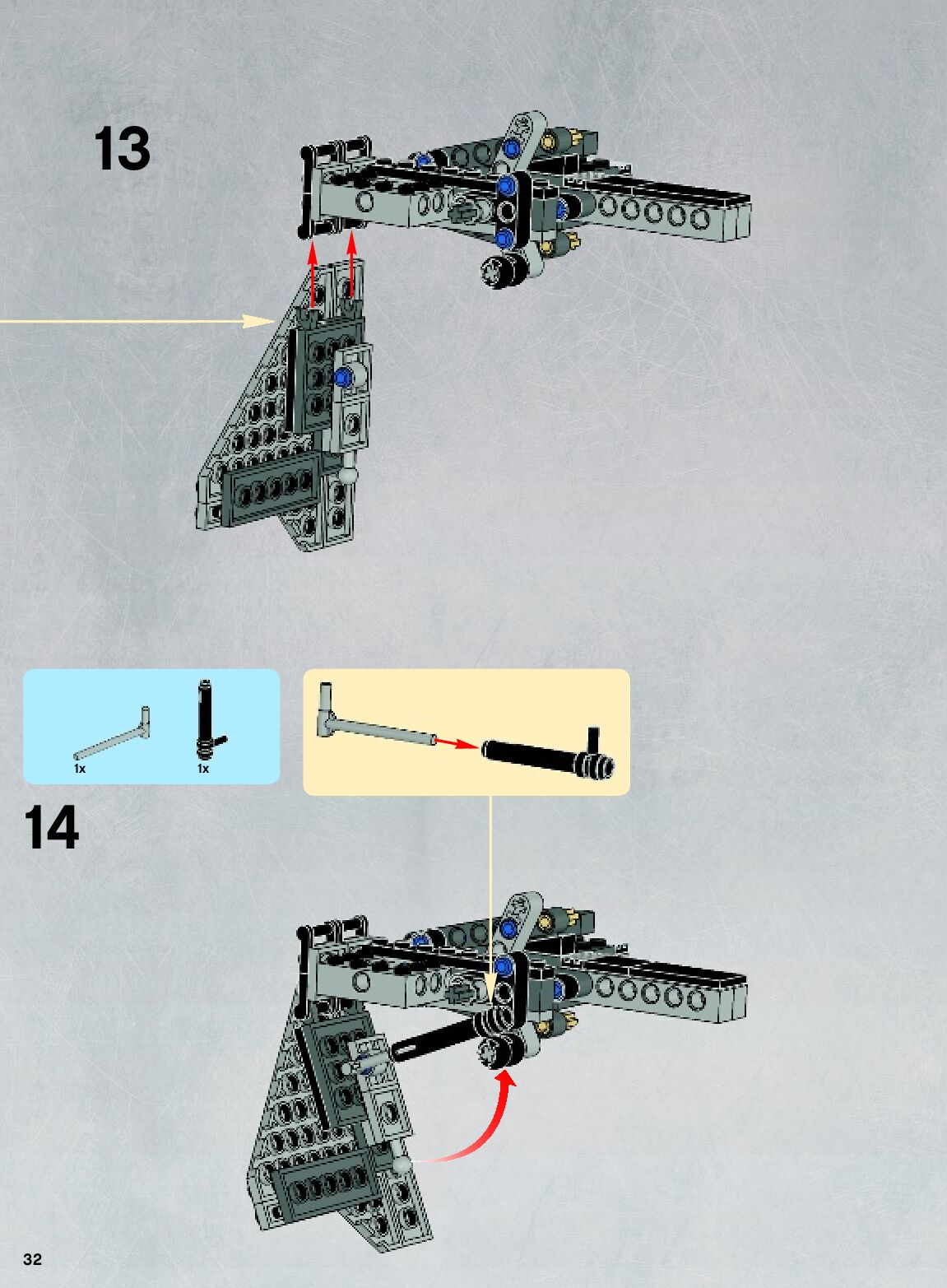 13

1x

1x

14

32