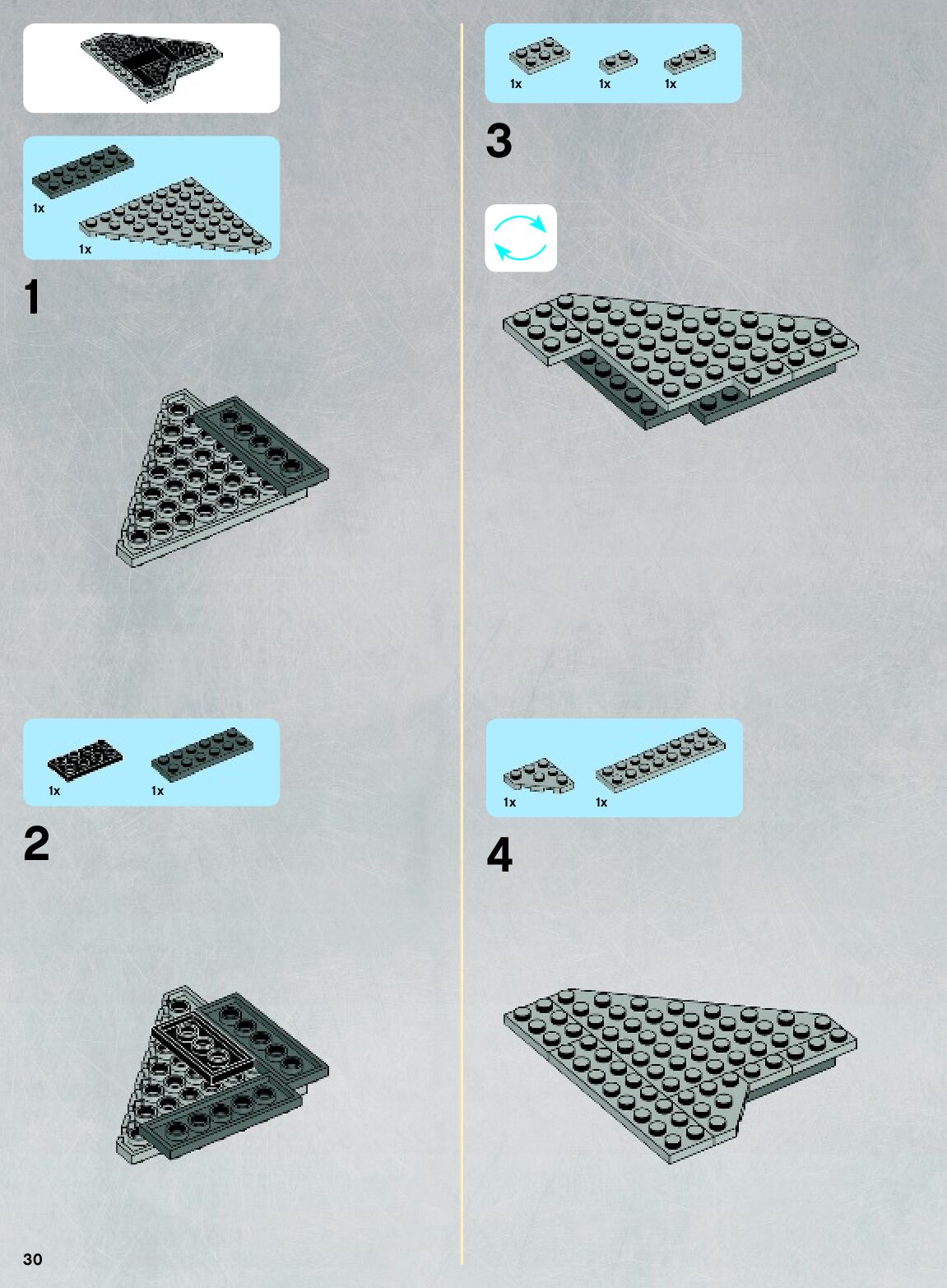 1x
1x

1

1x
1x

2

1x
1x
1x

3

1x
1x

4

30