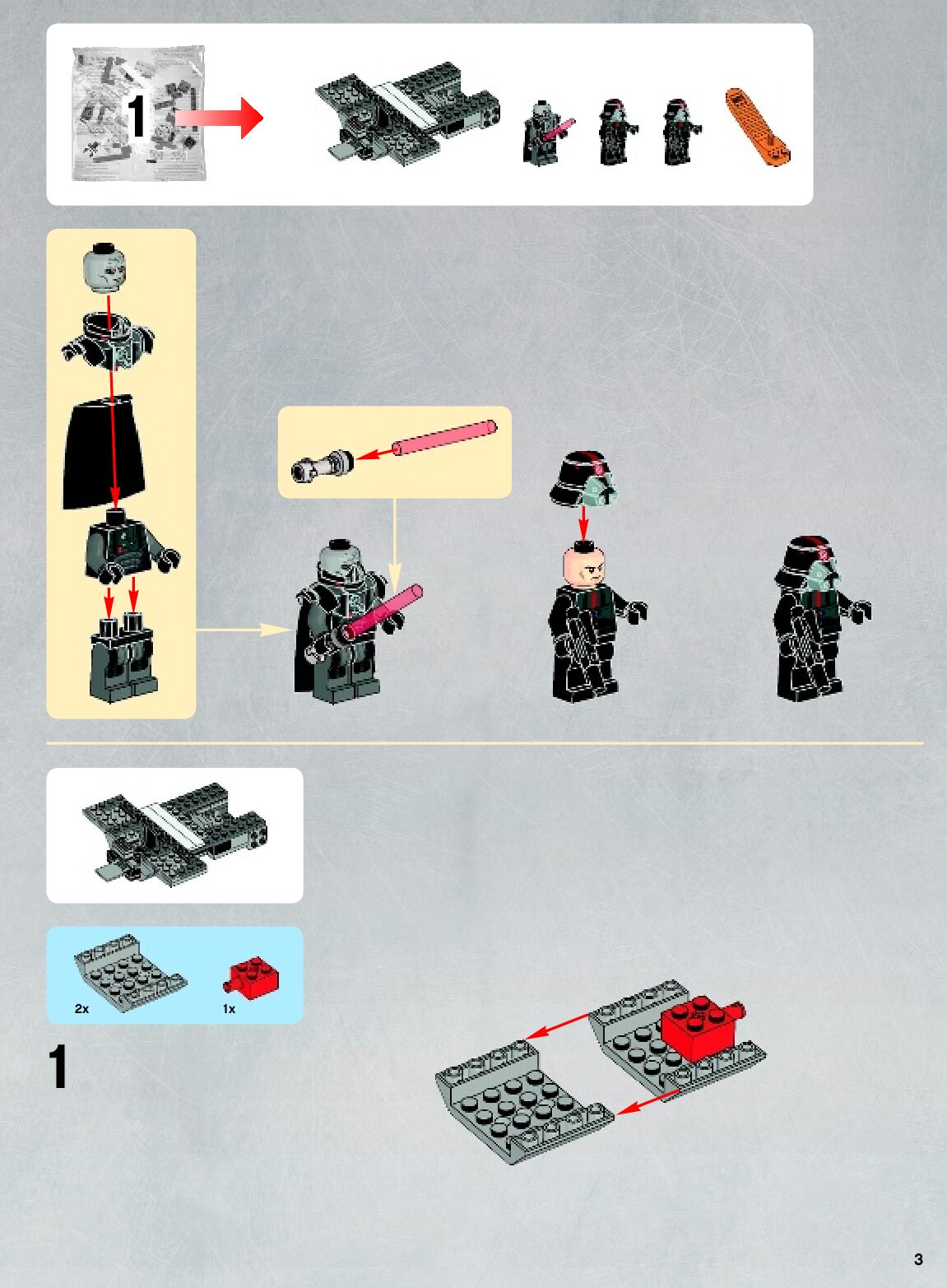 1

2x

1x

1

3