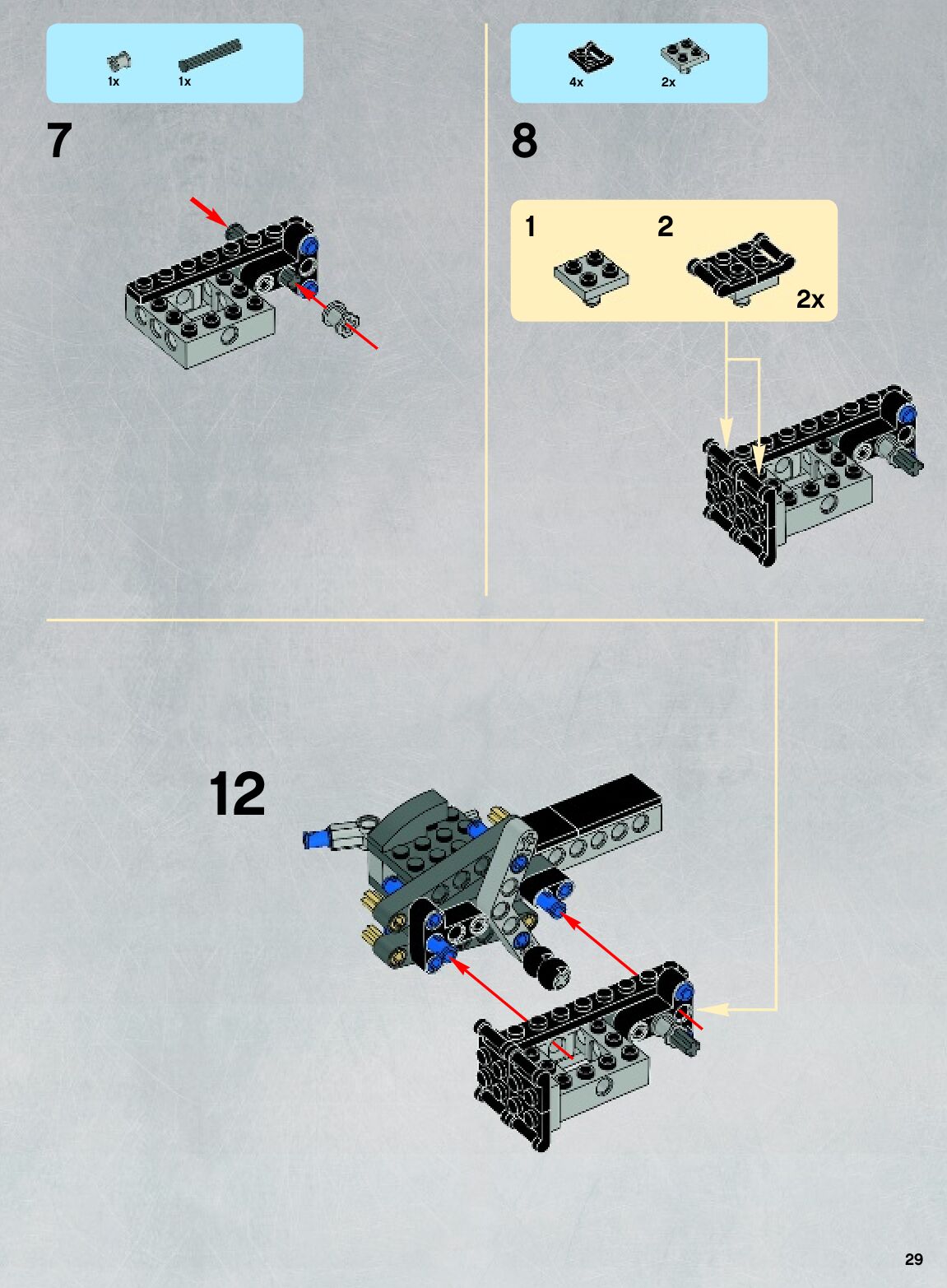 1x 1x

7

4x 2x

8

1

2

2x

12

29