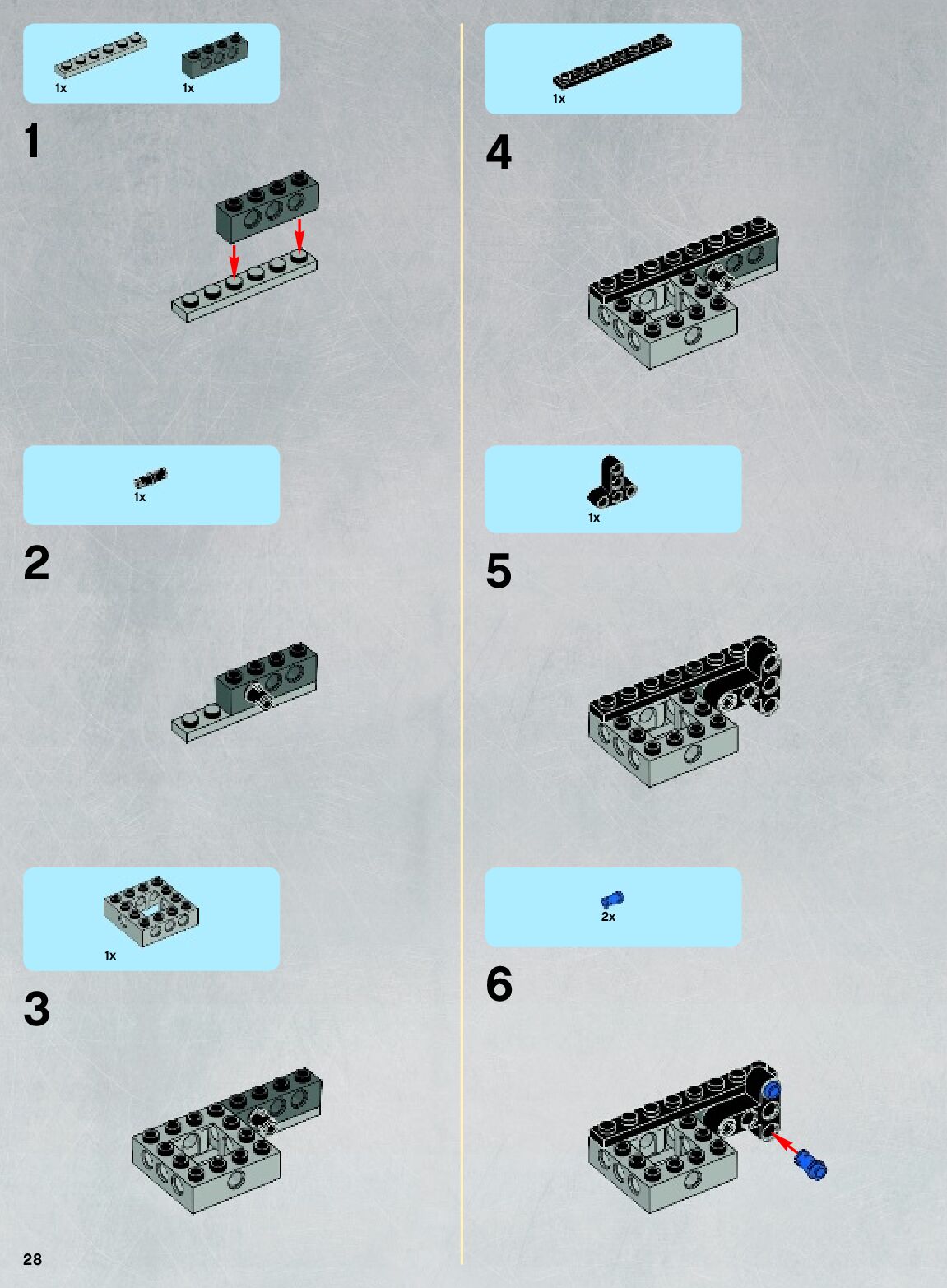 1x 1x

1

1x

2

1x

3

28

1x

4

1x

5

2x

6