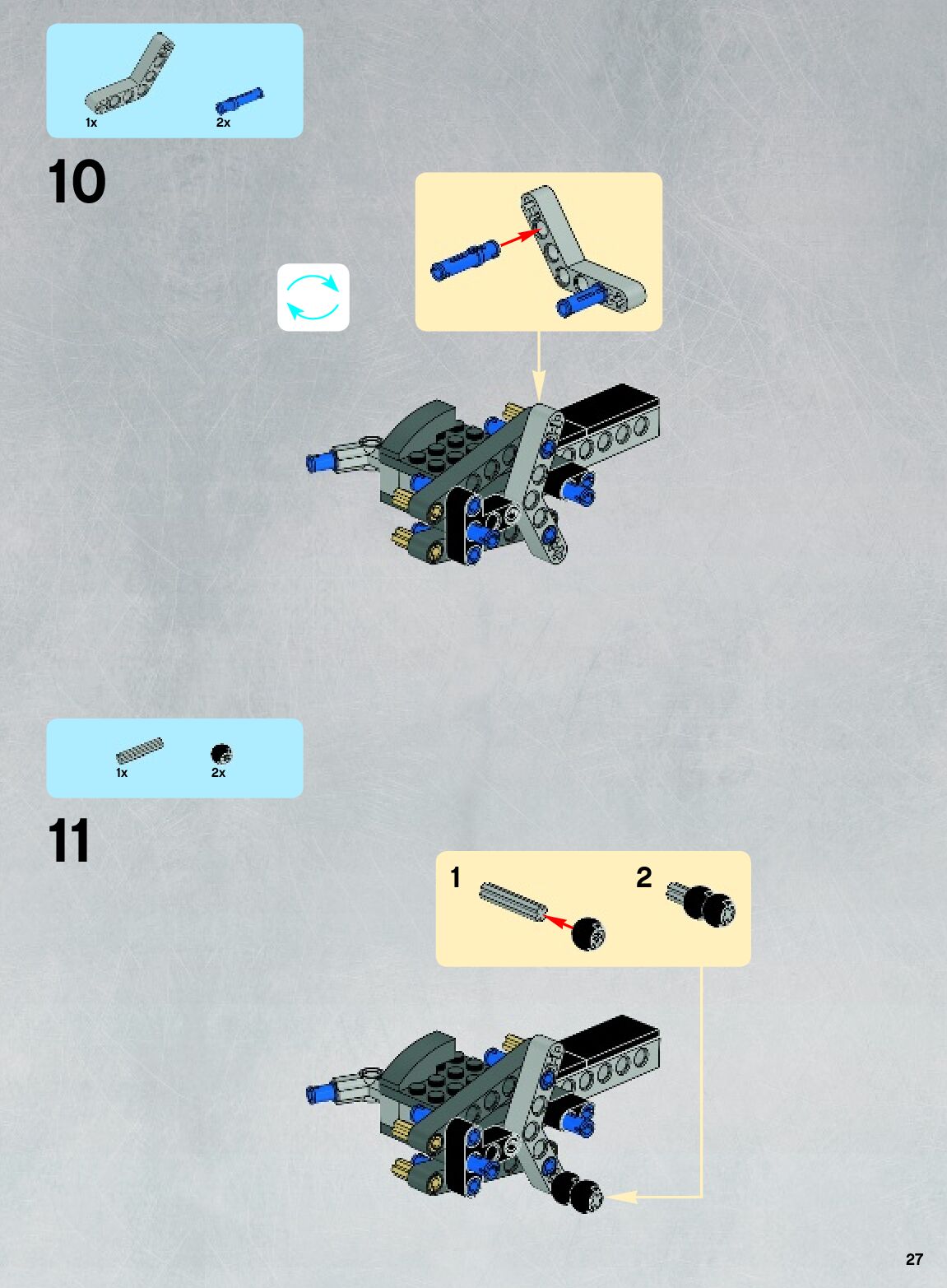 1x
2x

10

1x
2x

11

1

2

27