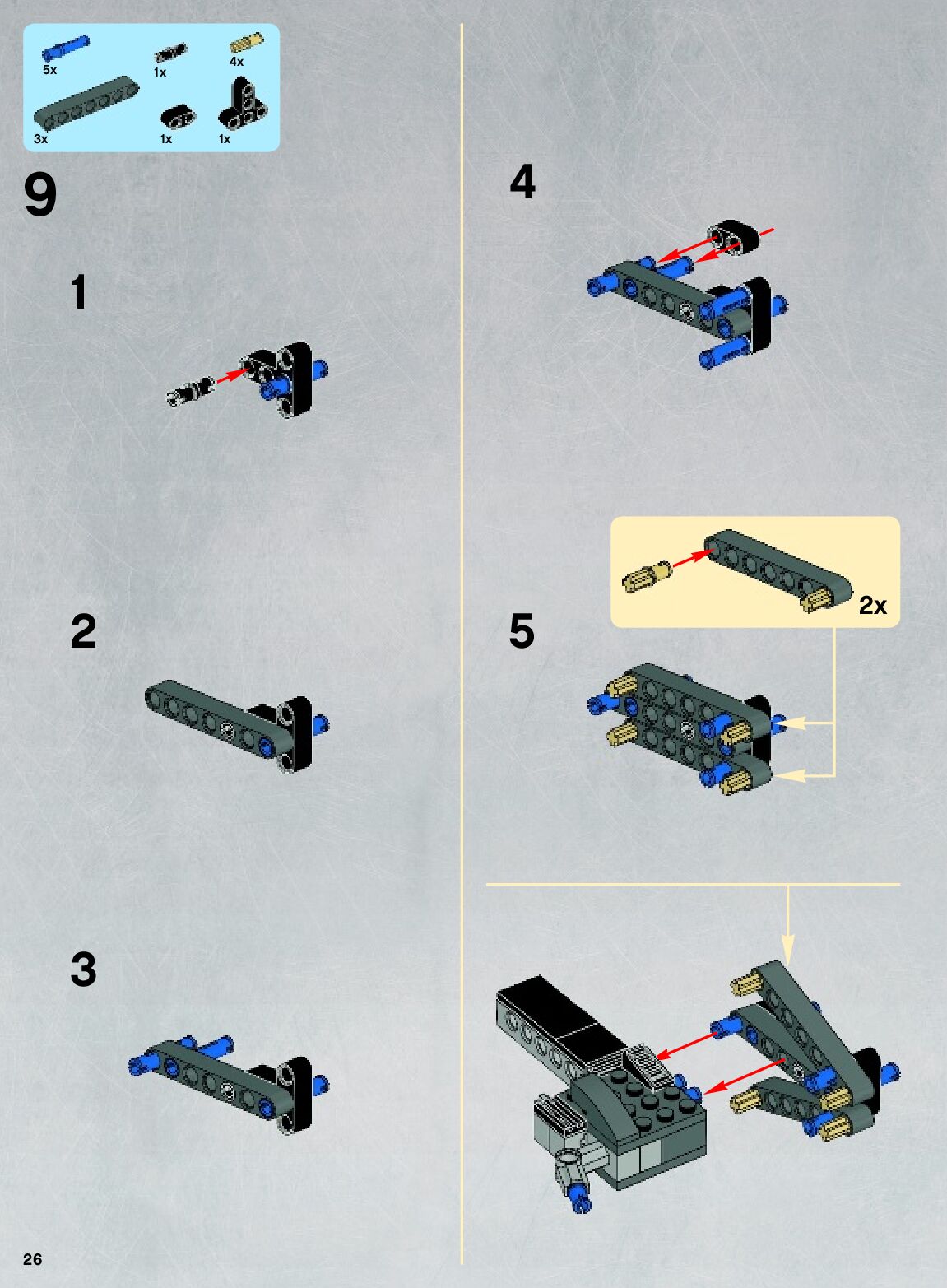 5x
1x
4x
3x
1x
1x

9

1

2

3

4

2x

5

26