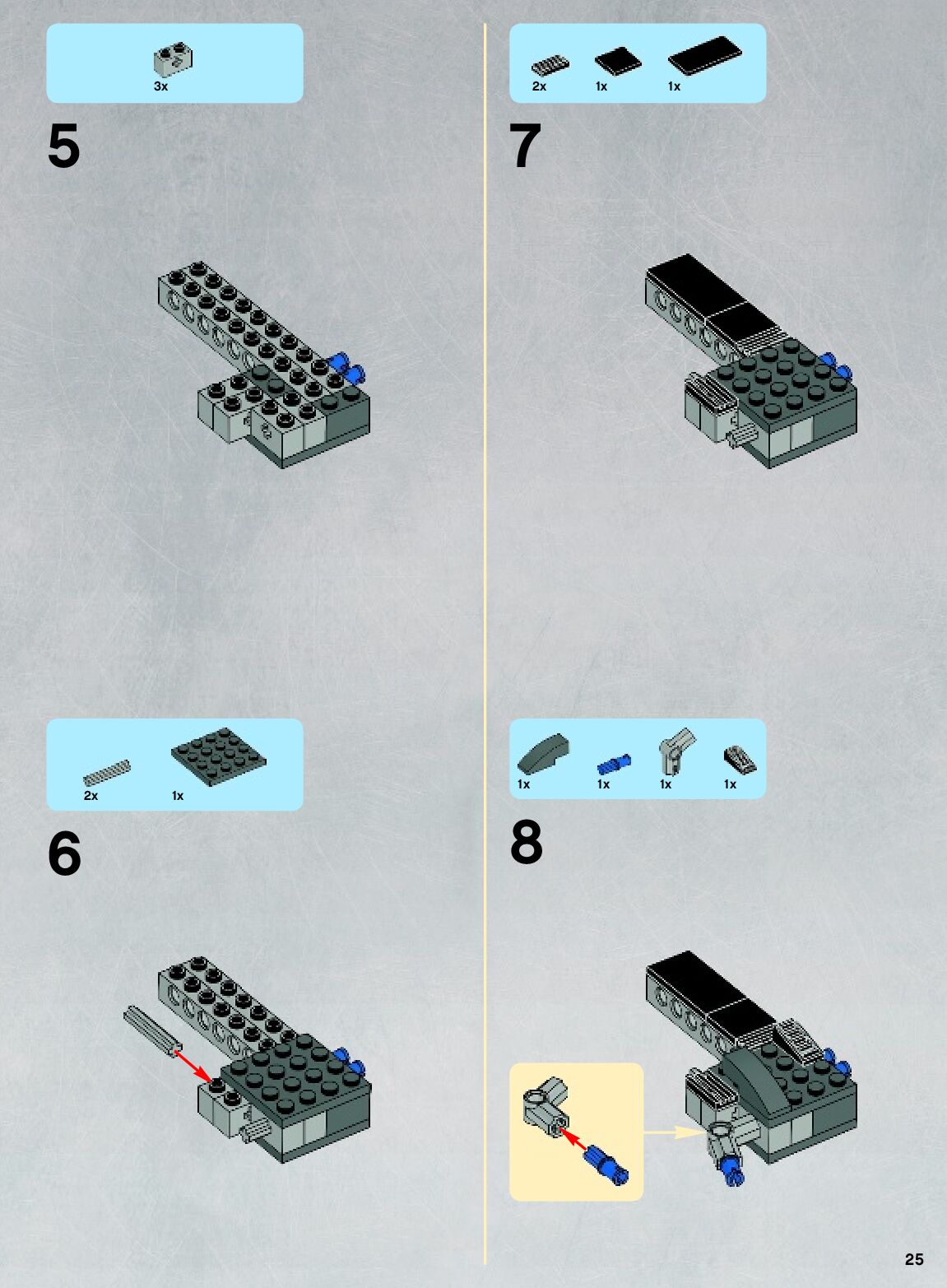 3x

5

2x

1x

6

2x 1x 1x

7

1x 1x 1x 1x

8

25