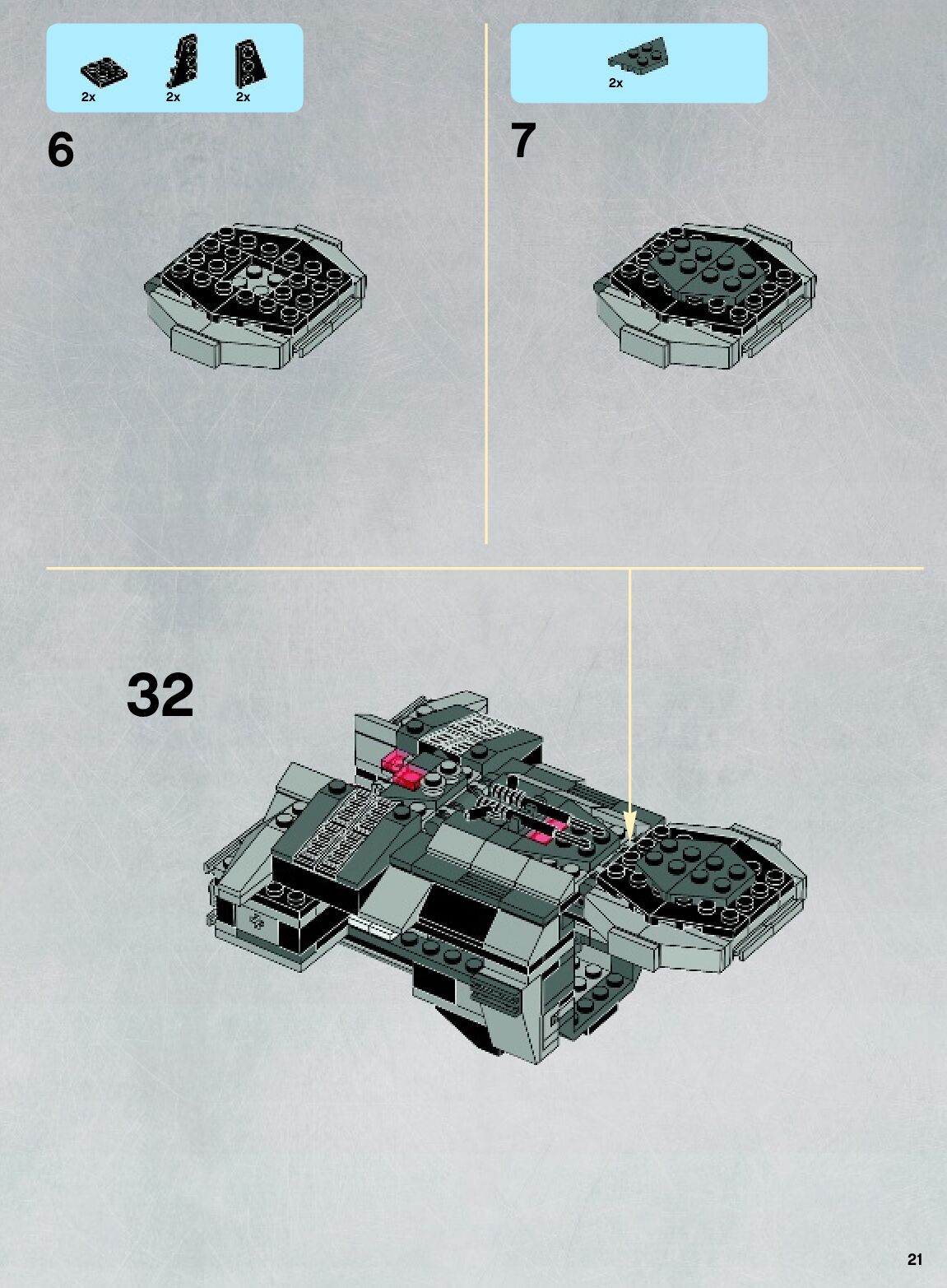 2x 2x 2x

6

2x

7

32

21