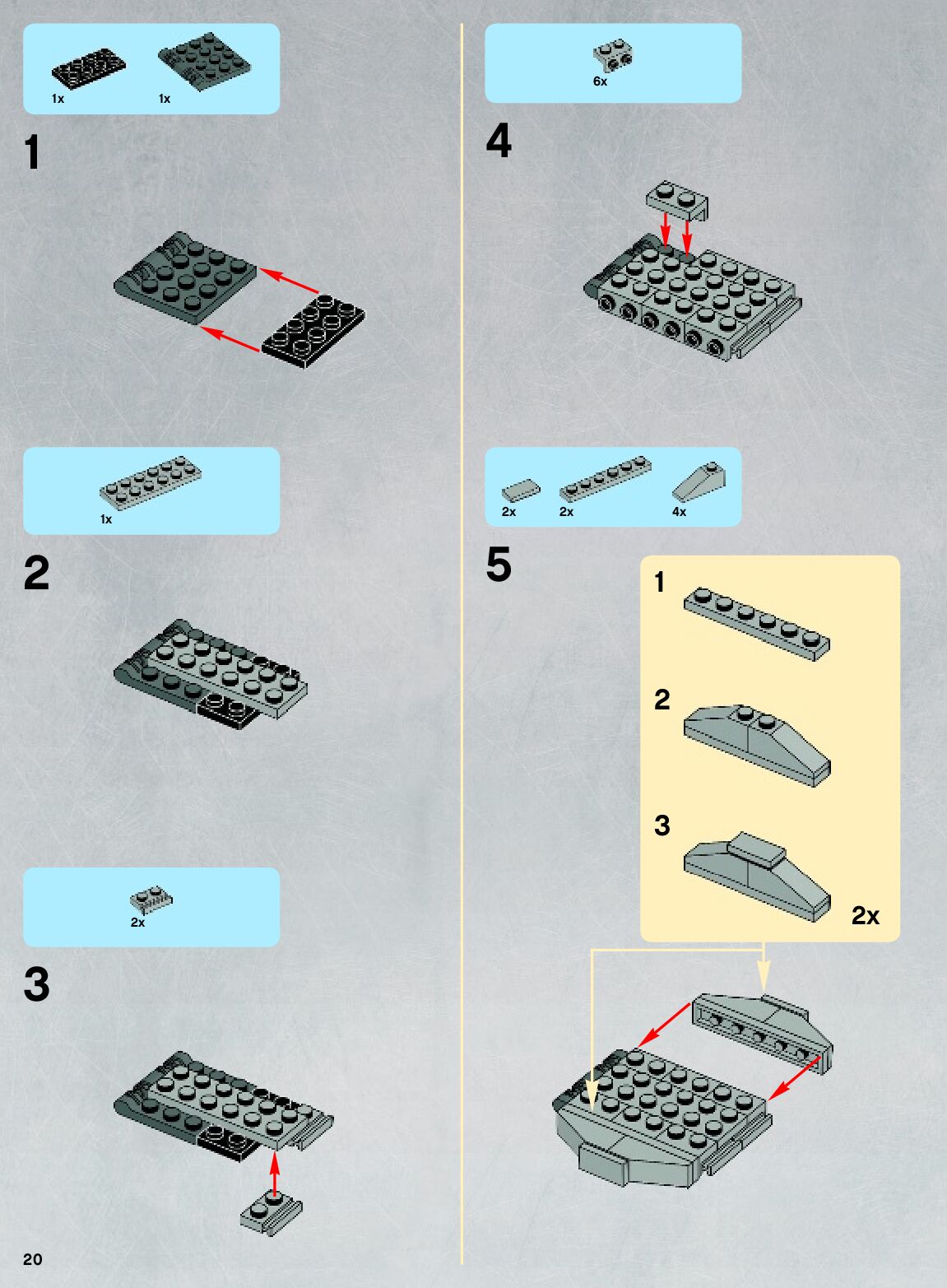 1x 1x

1

1x

2

2x

3

20

6x

4

2x 2x 4x

5

1

2

3

2x