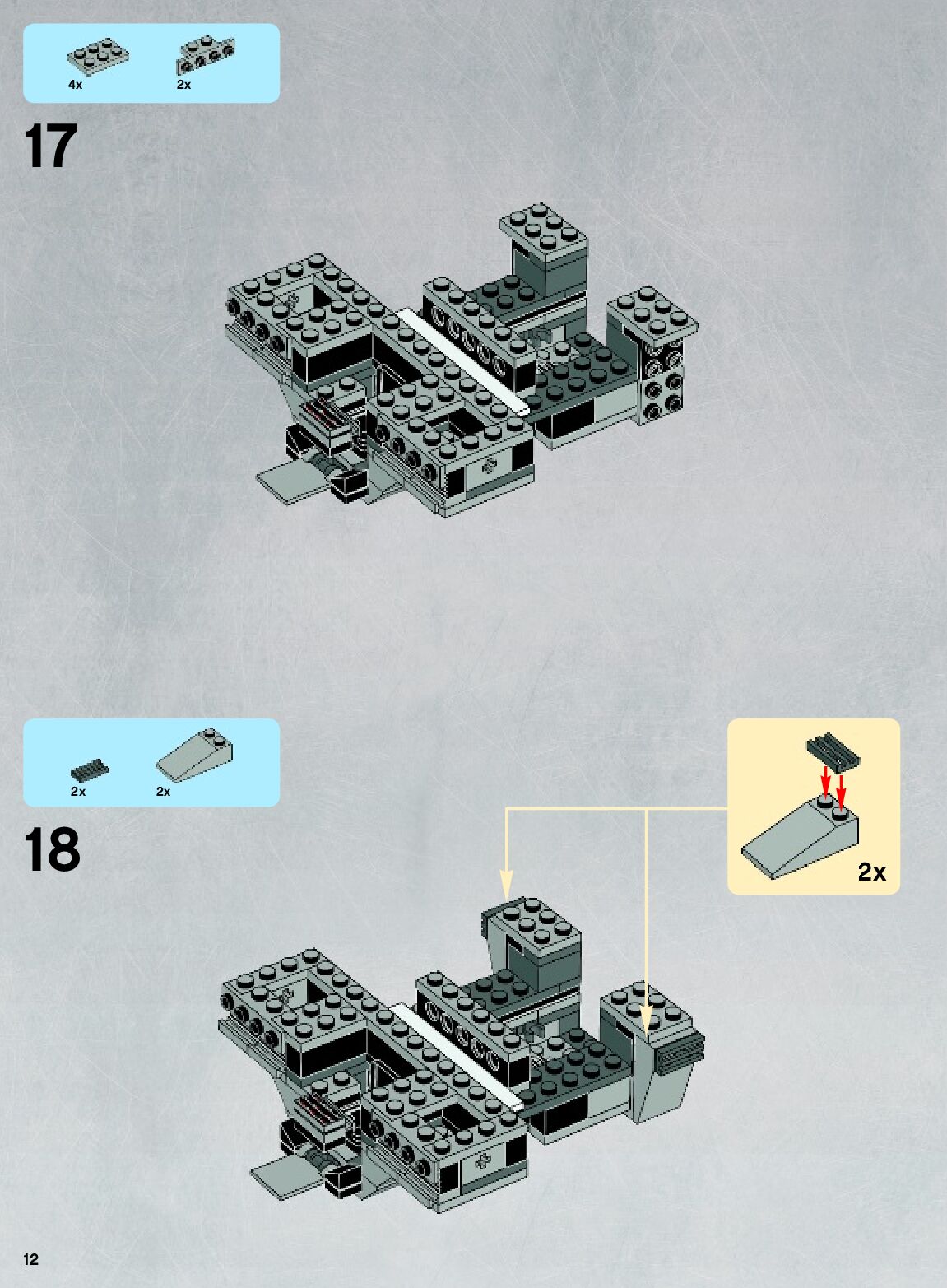 4x
2x

17

2x
2x

18

2x

12