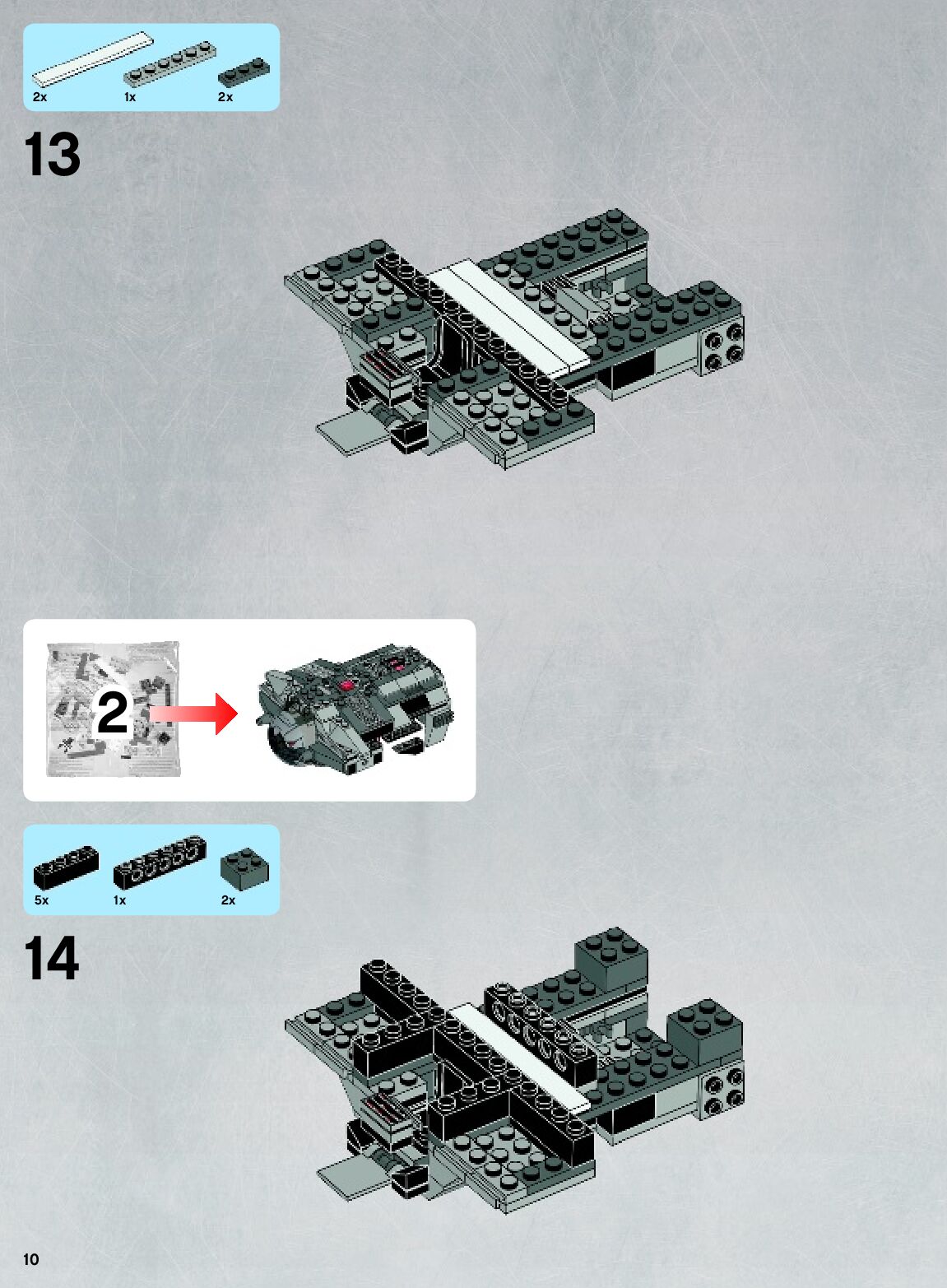 2x 1x 2x

13

2

5x 1x 2x

14

10