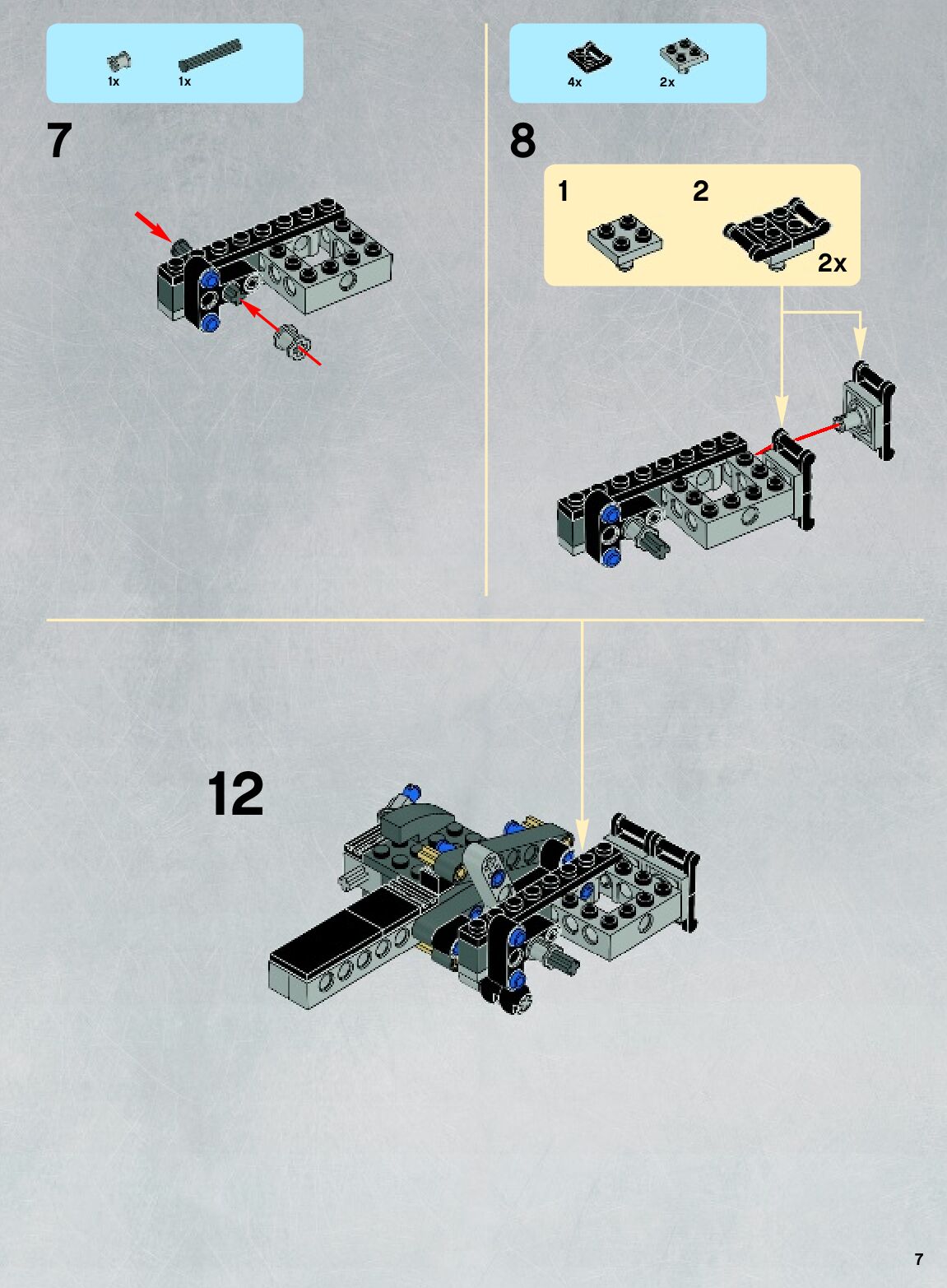 1x 1x

7

4x 2x

8

1 2

2x

12

7