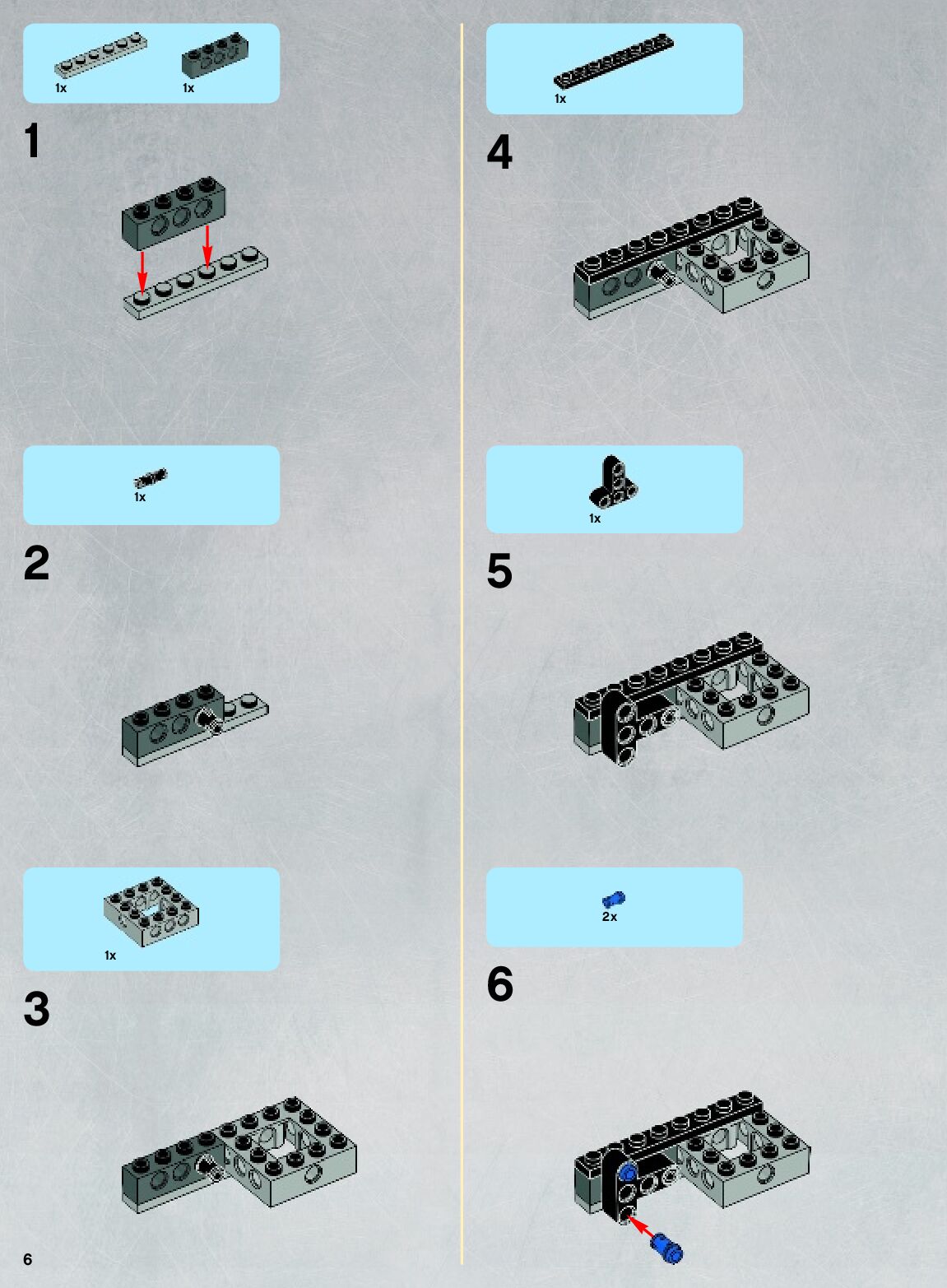 1x 1x

1

1x

2

1x

3

6

1x

4

1x

5

2x

6