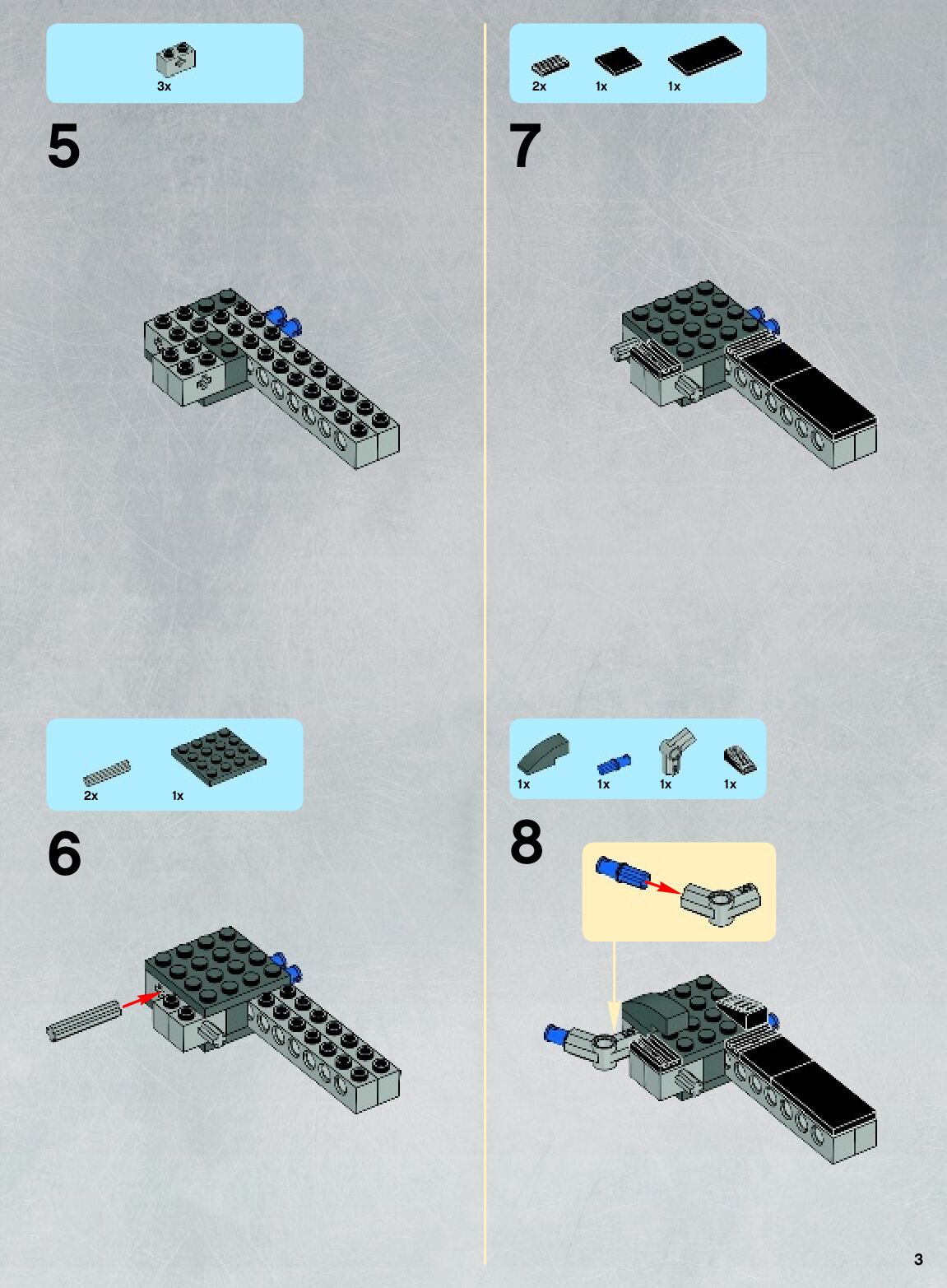 3x

5

2x 1x

6

2x 1x 1x

7

1x 1x 1x 1x

8

3