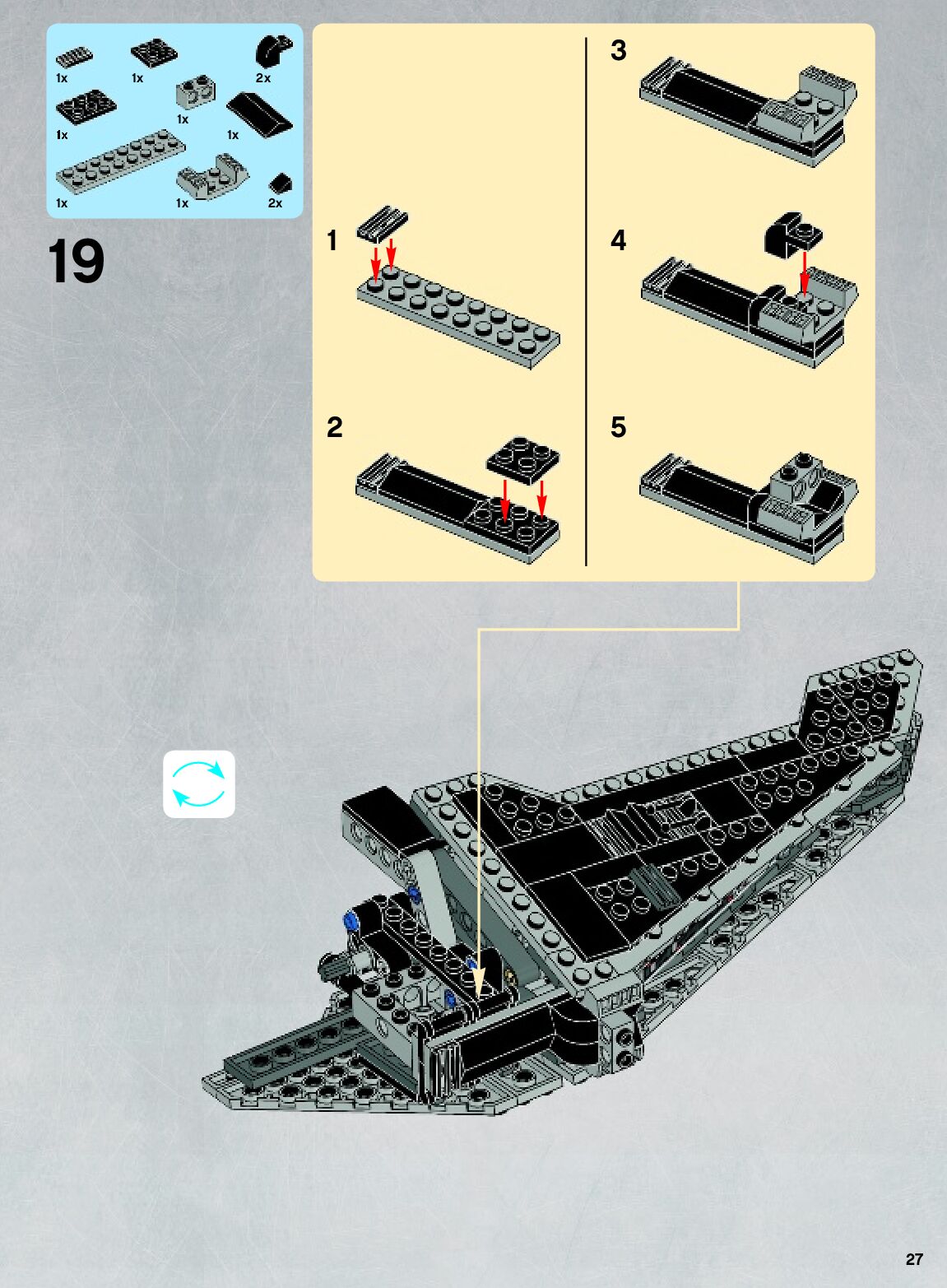 1x
1x
2x
1x
1x
1x
1x
1x
2x

19

1
2
3
4
5

27