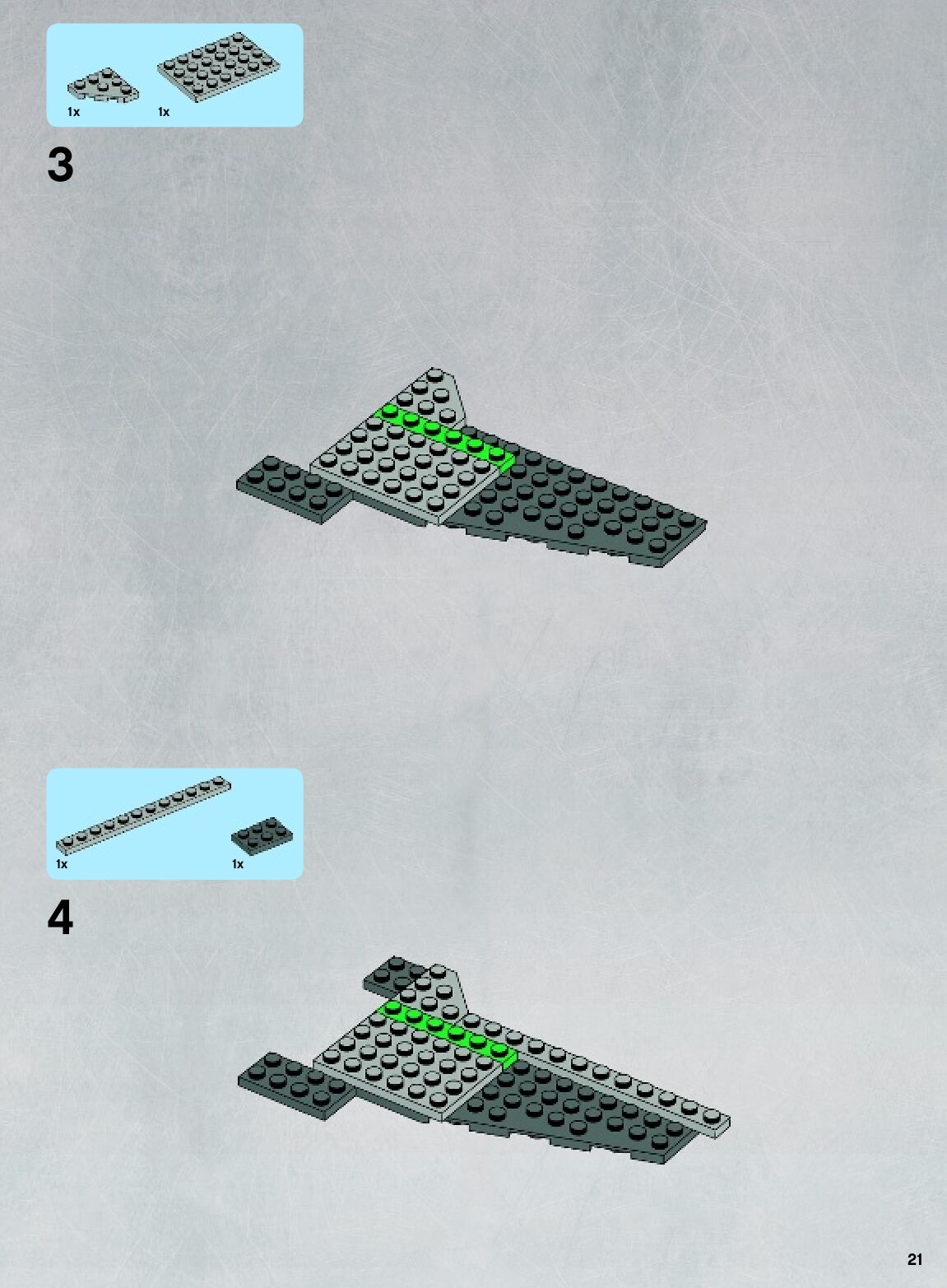 1x 1x

3

1x 1x

4

21