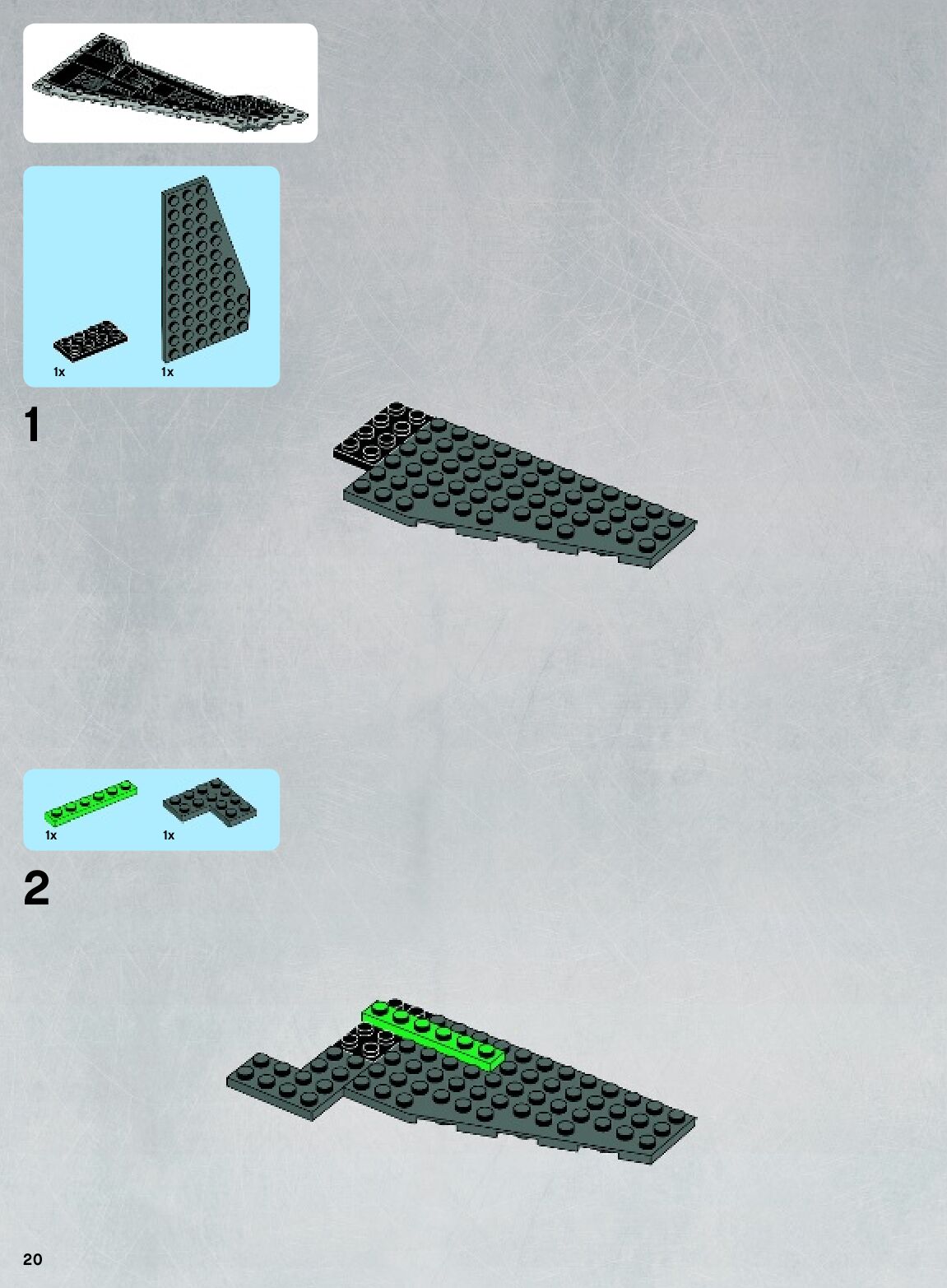 1x
1x

1

1x
1x

2

20