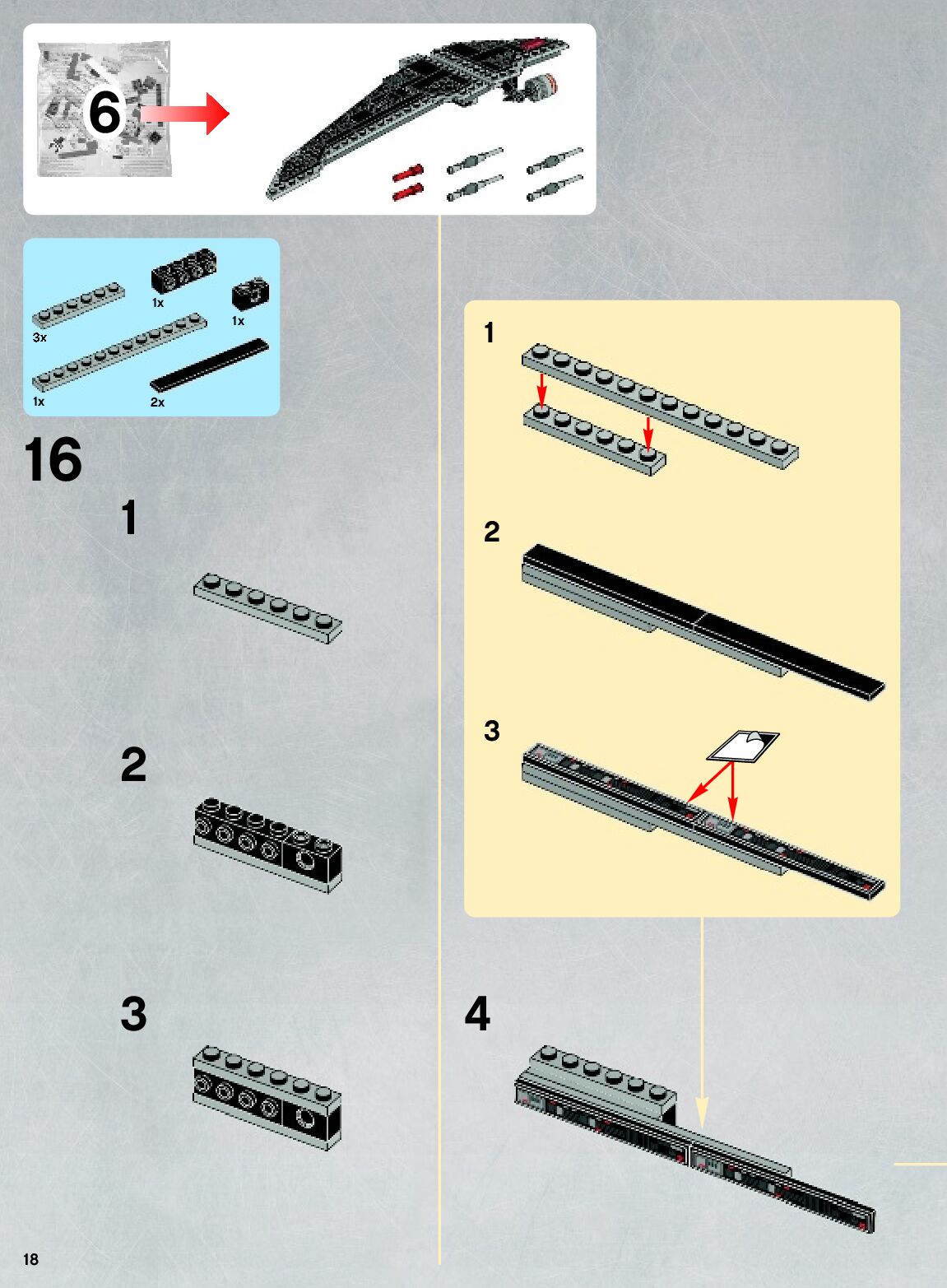 6

1x

1x

3x

1x

2x

16

1

2

3

1

2

3

4

18