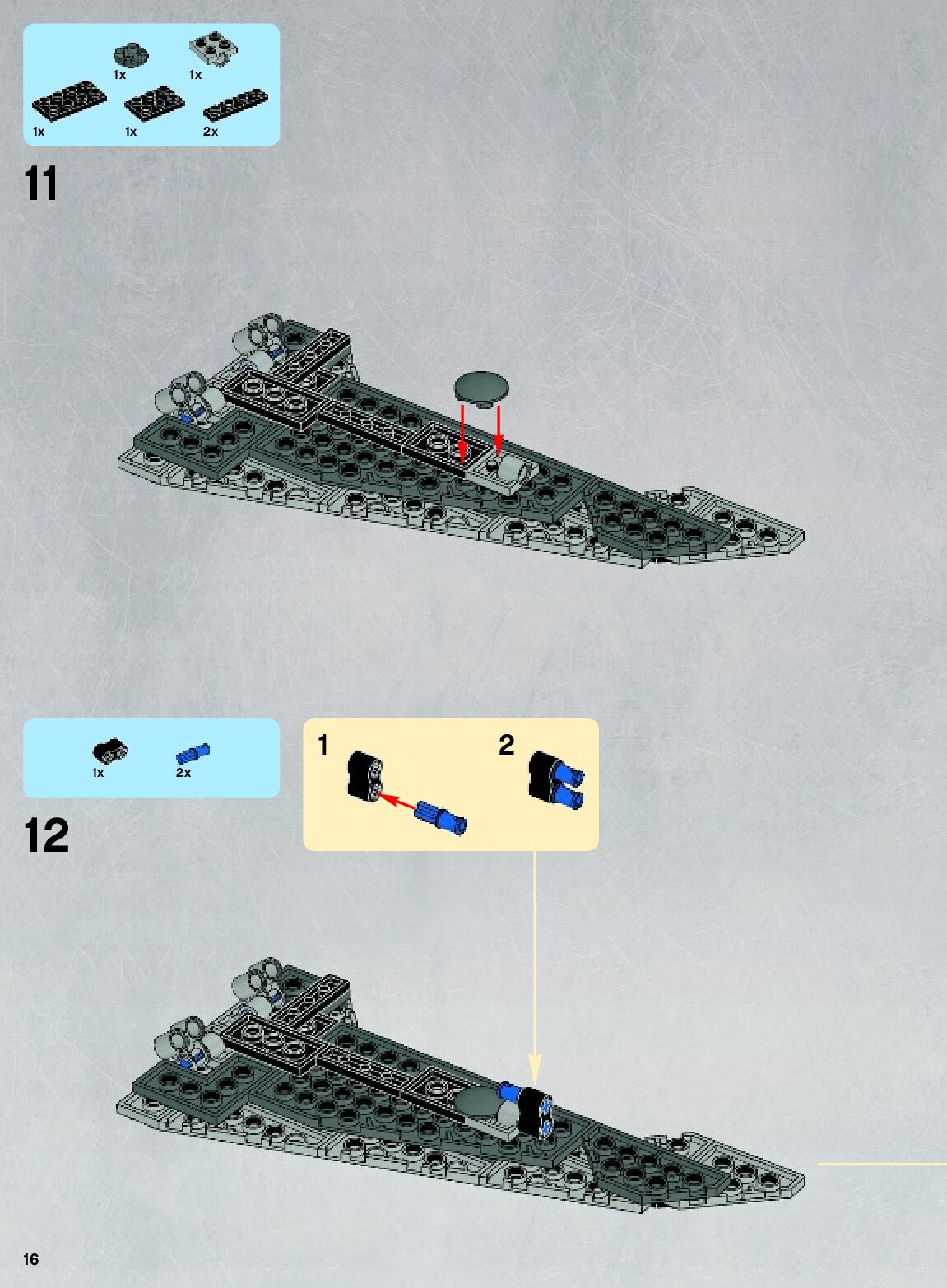 1x 1x
1x 1x 2x

11

1x 2x

1 2

12

16