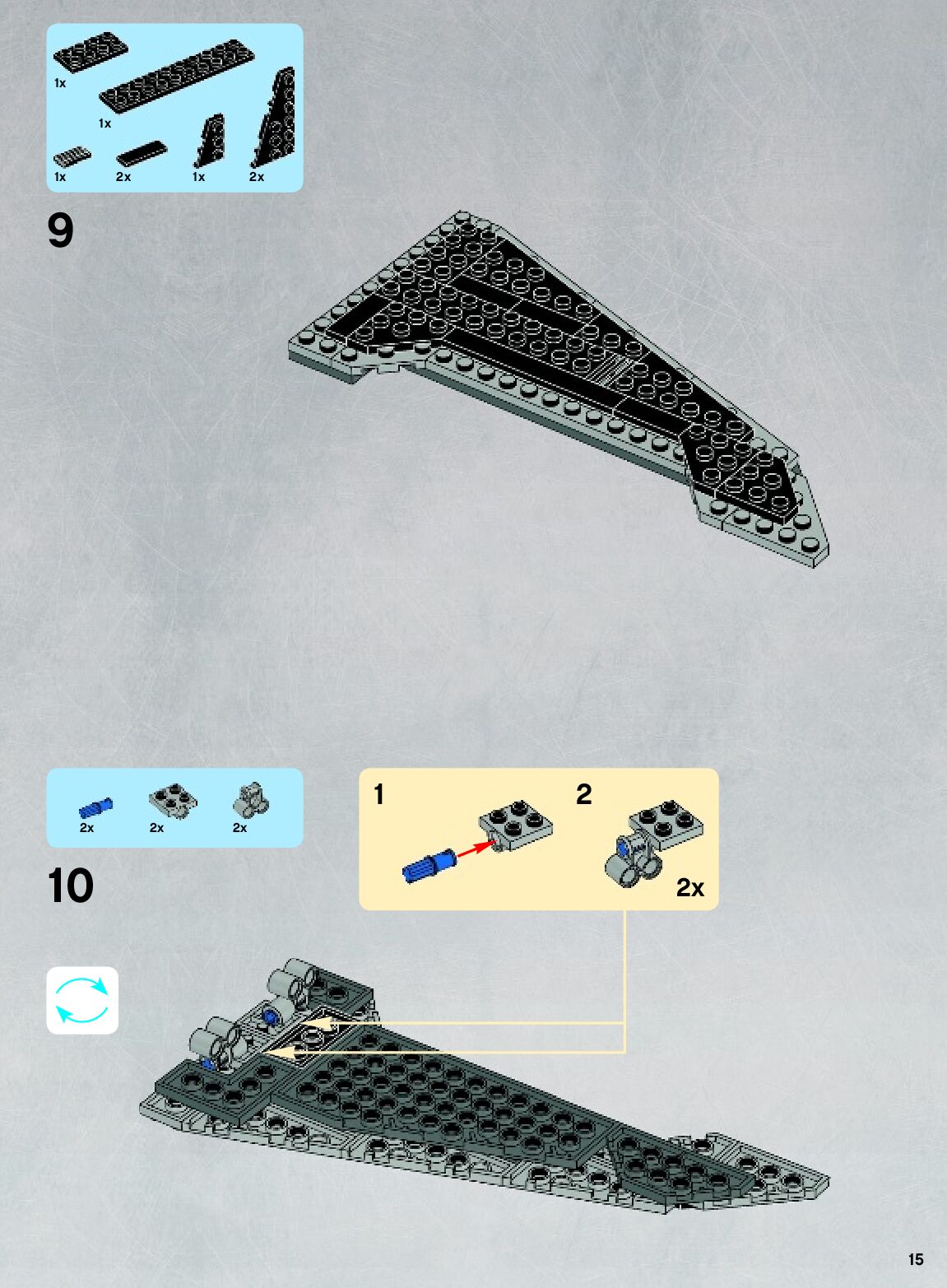 1x
1x
1x 2x 1x 2x

9

2x 2x 2x

10

1

2

2x

15