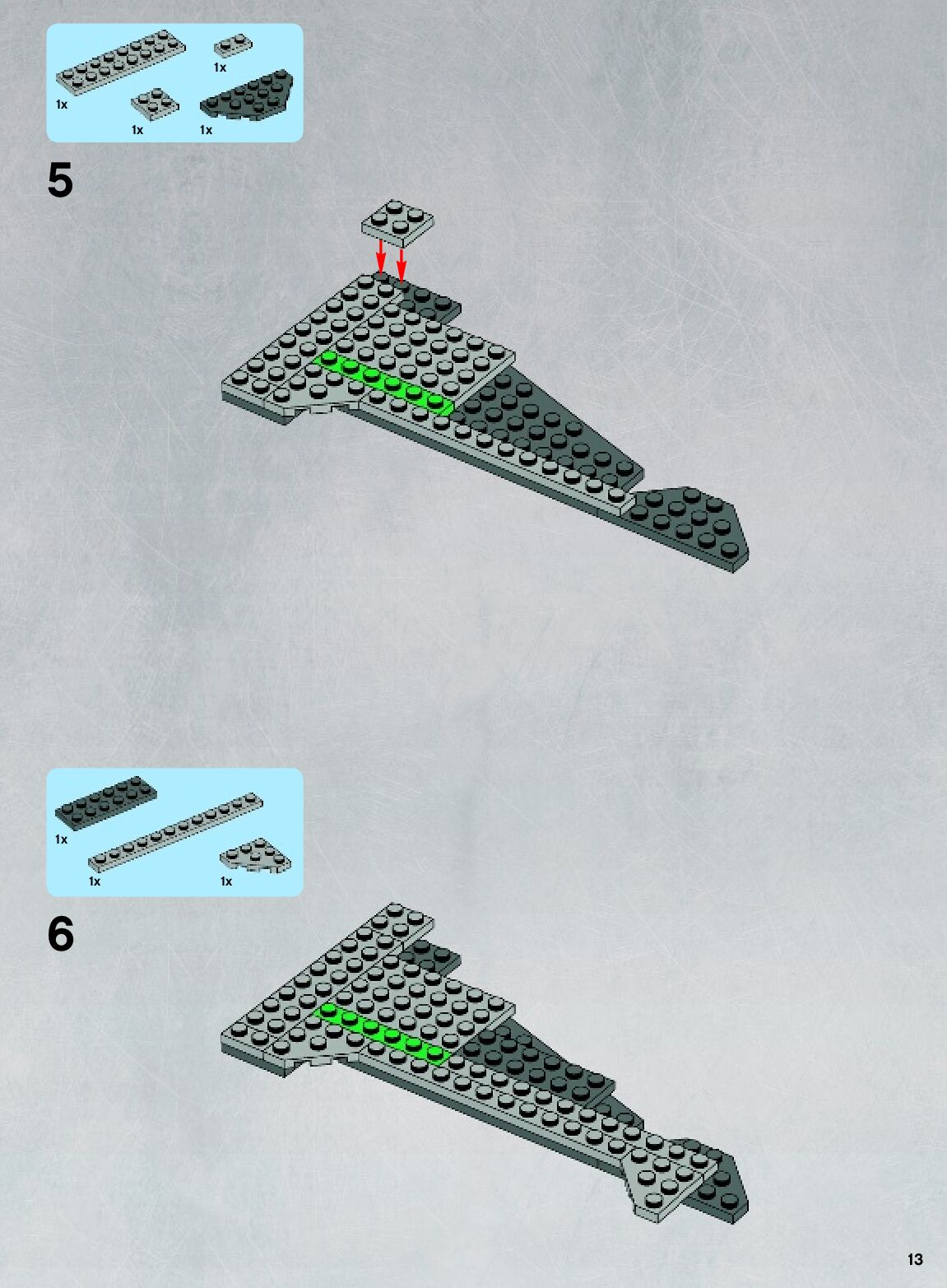 1x
1x
1x
1x

5

1x
1x
1x

6

13