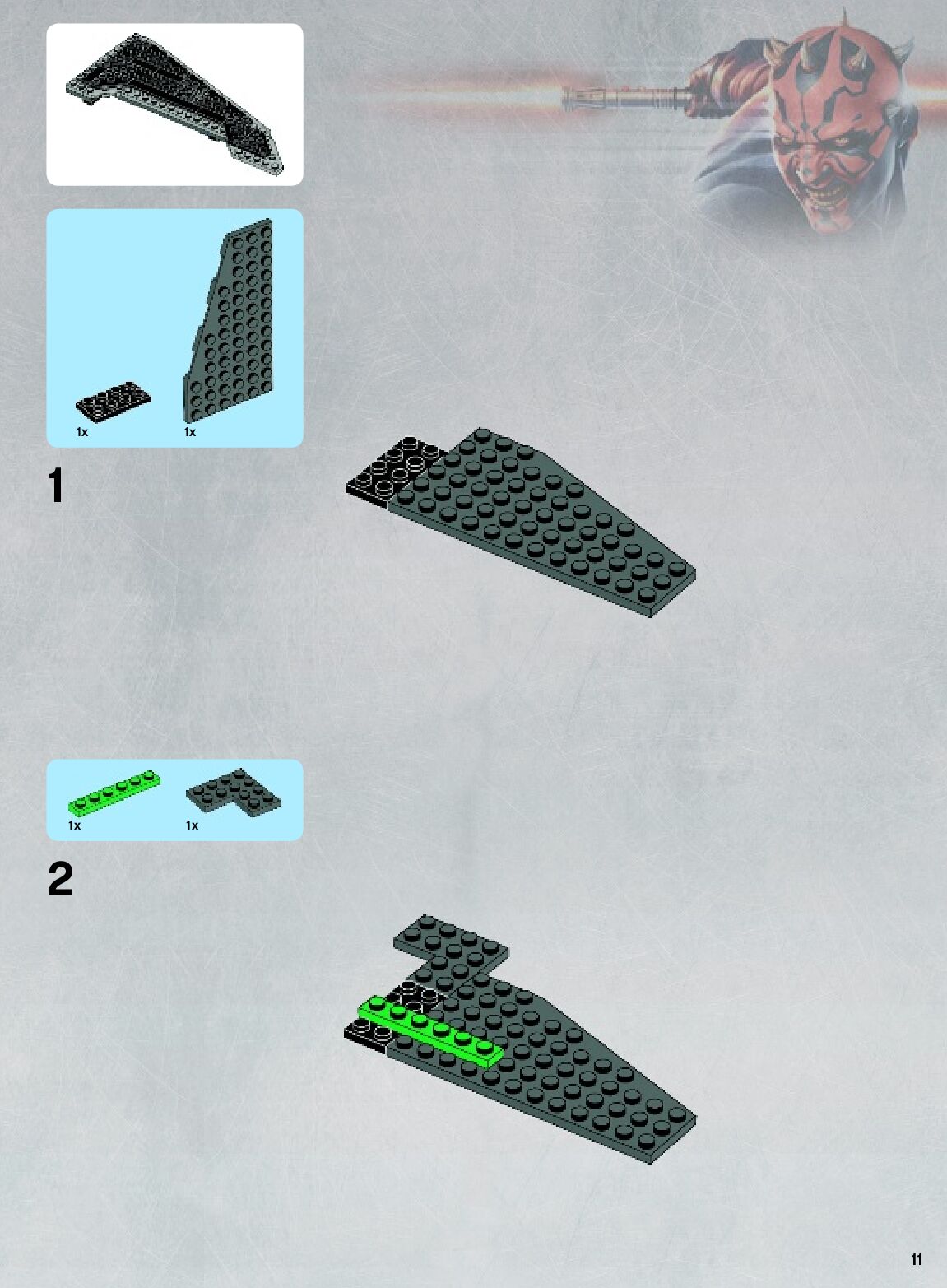 1x 1x

1

1x 1x

2

11