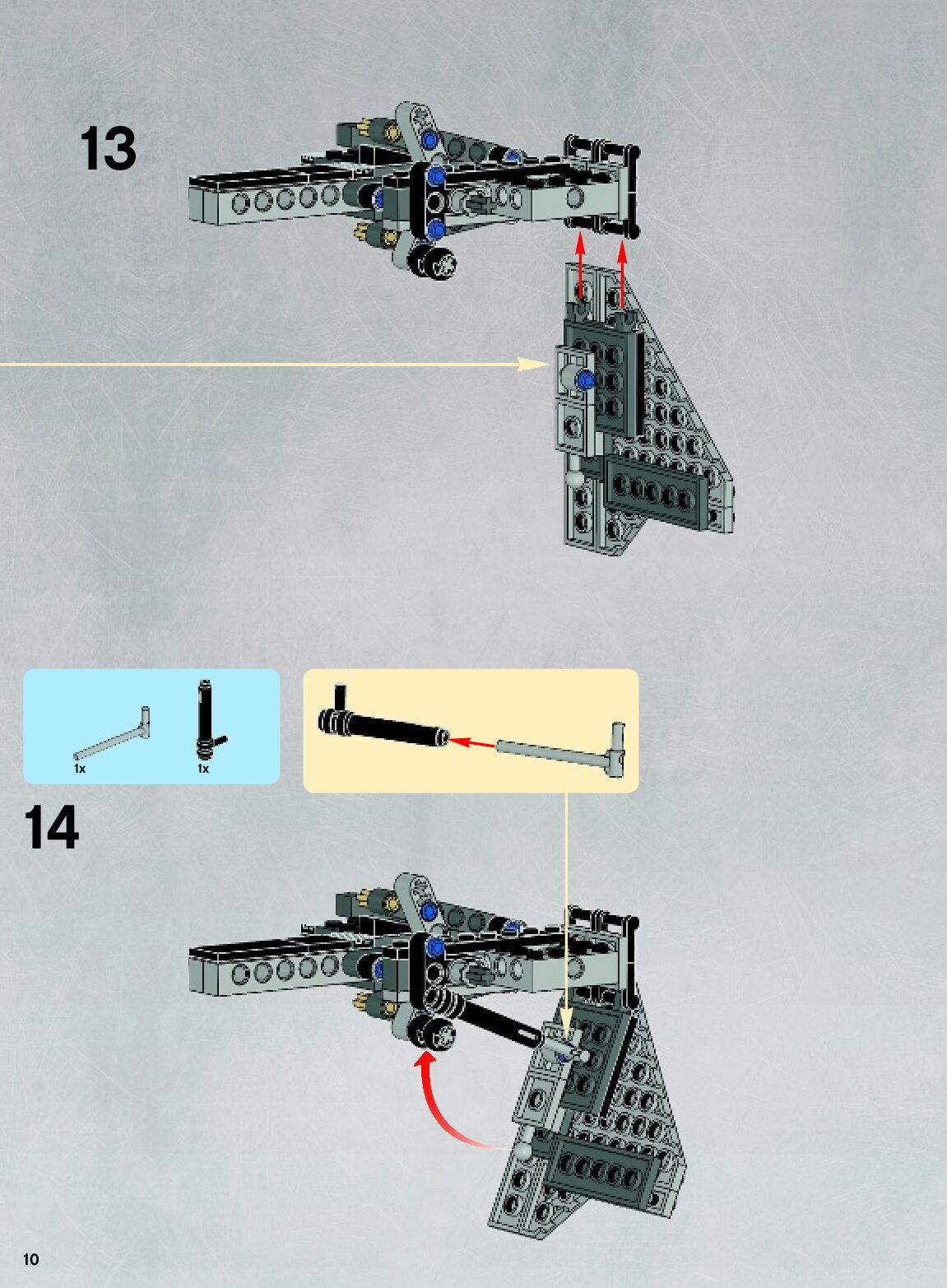 13

1x

1x

14

10