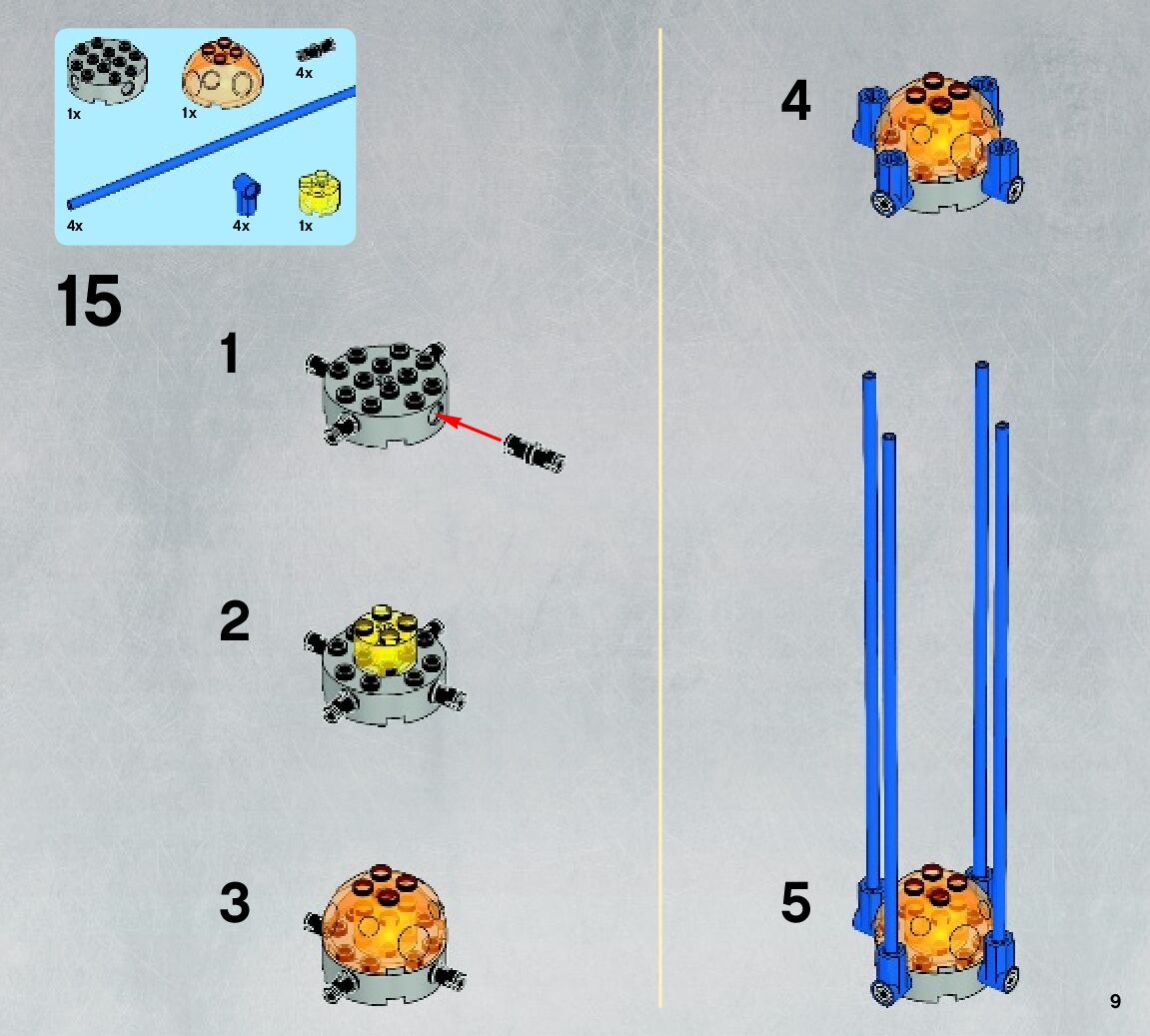 1x
1x
4x
4x
4x
1x

15

1

2

3

4

5

9