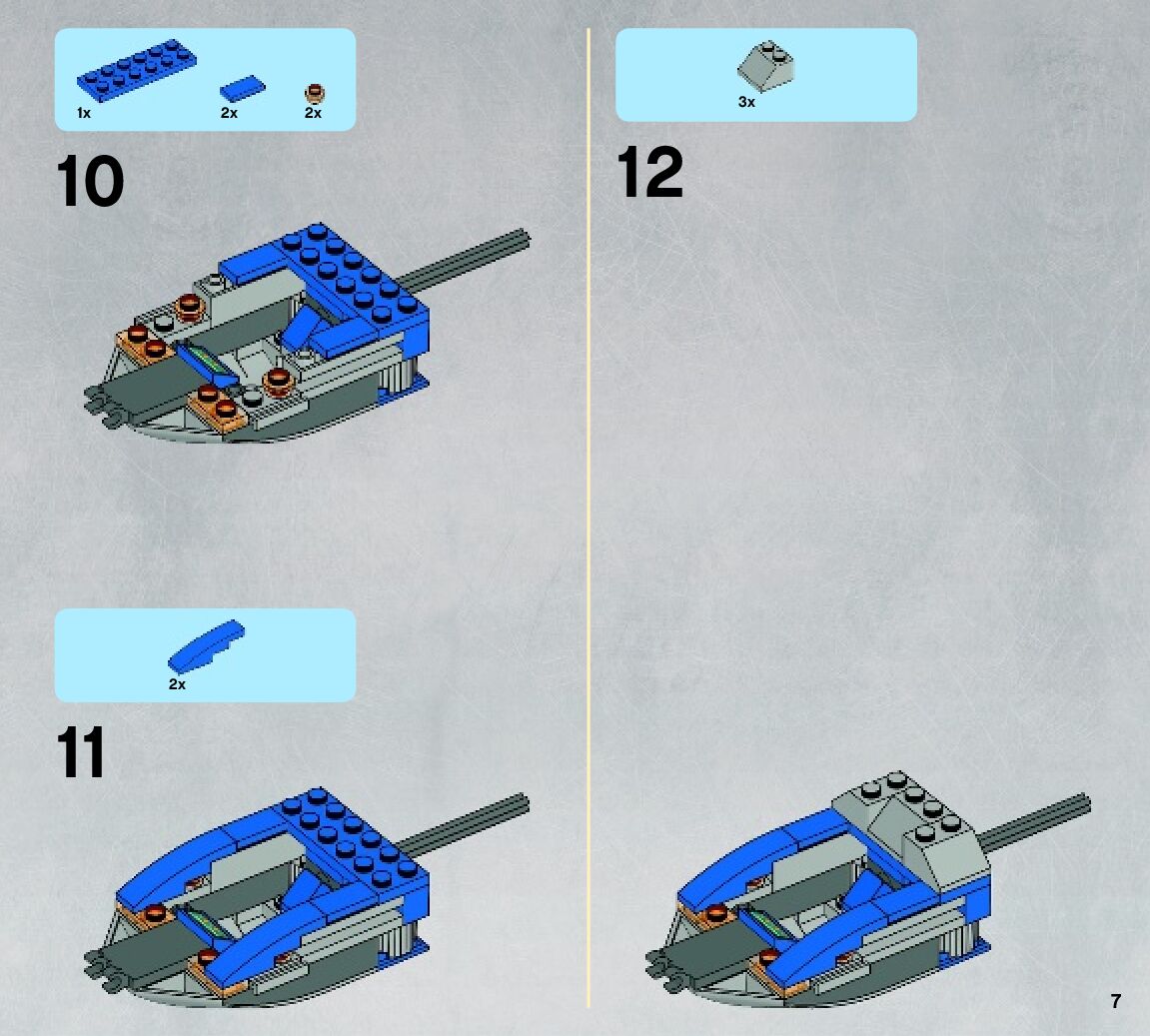 1x 2x 2x

10

2x

11

3x

12

7