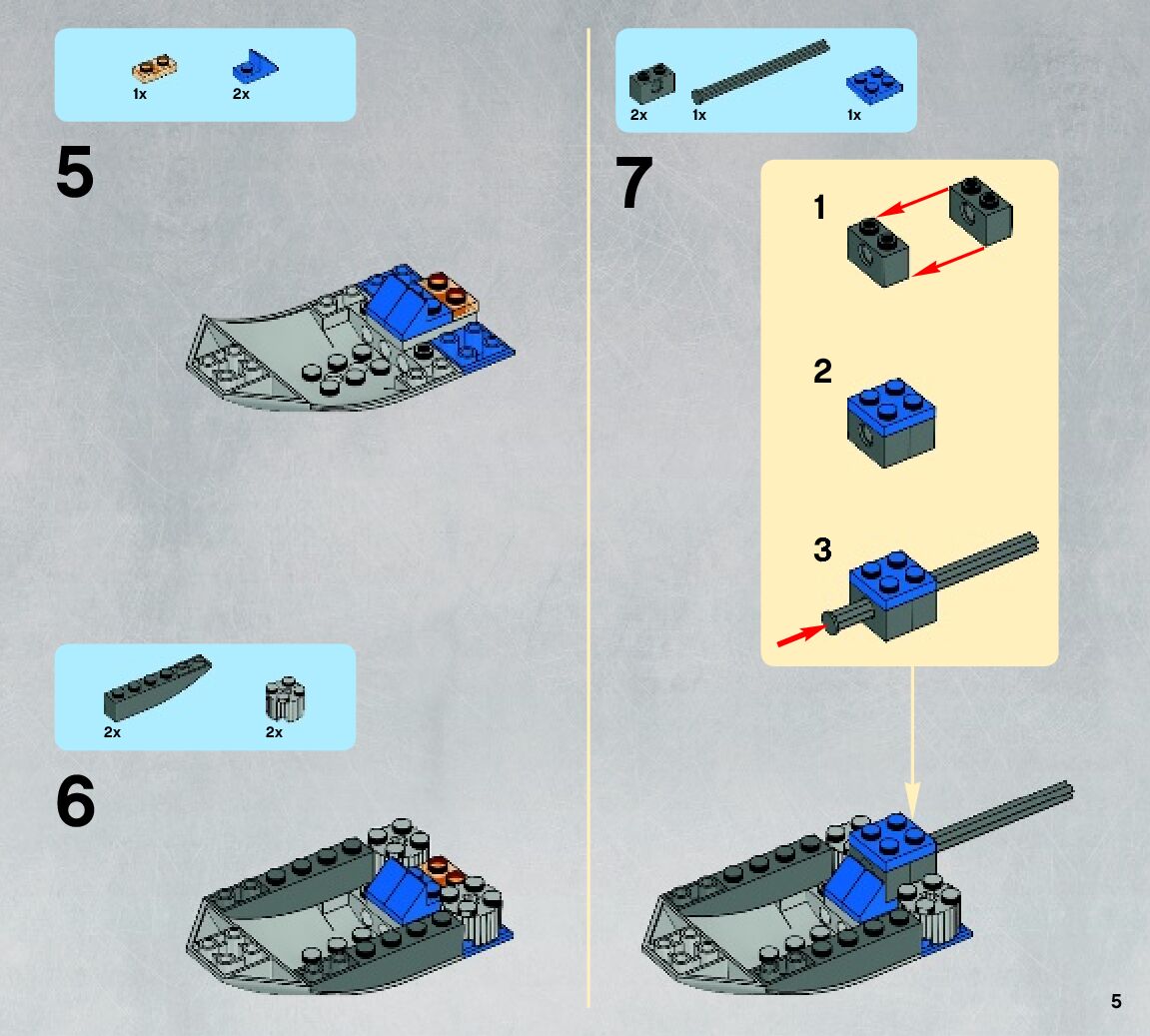 1x 2x

5

2x 2x

6

2x 1x 1x

7

1

2

3

5