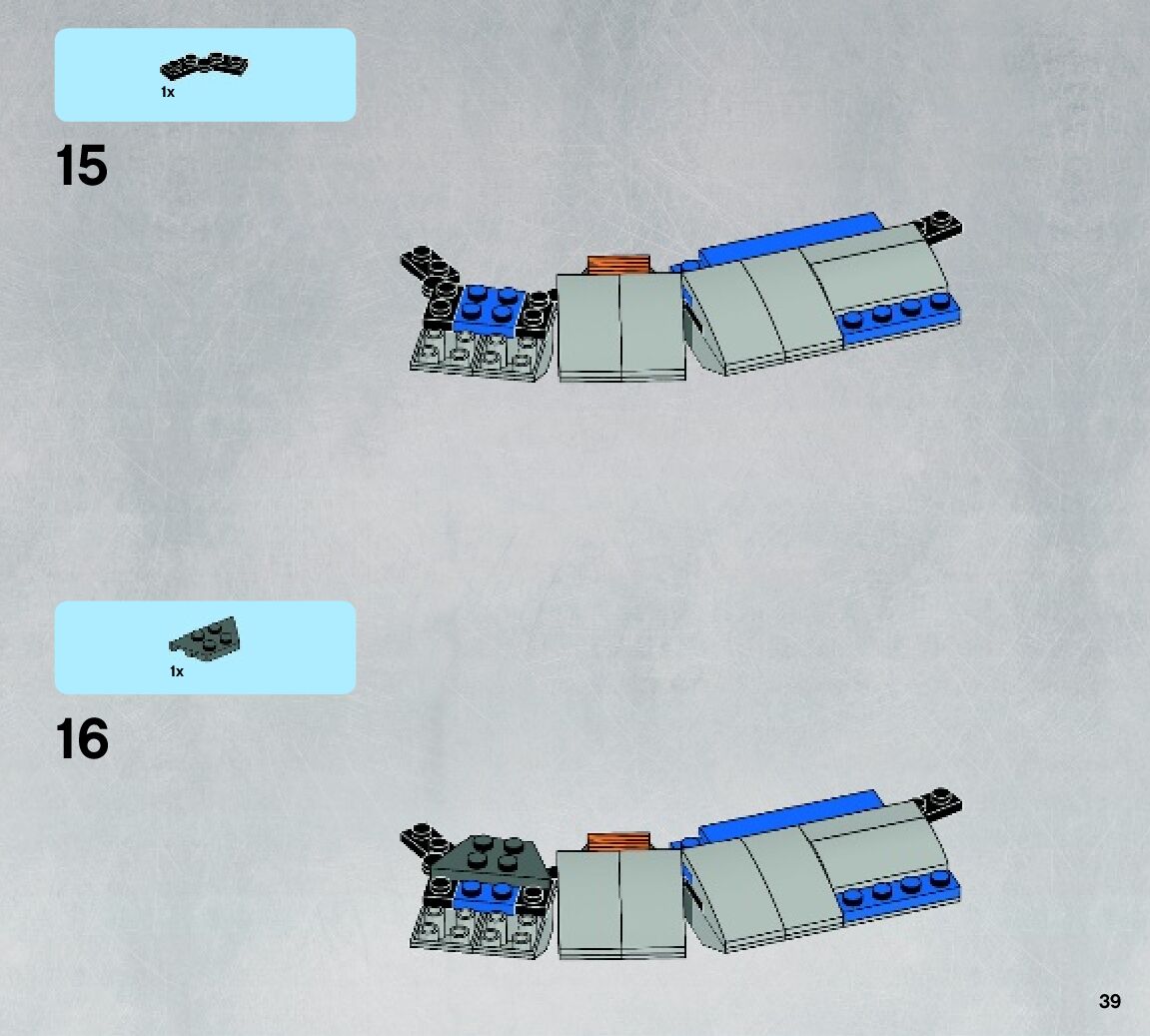 1x

15

1x

16

39