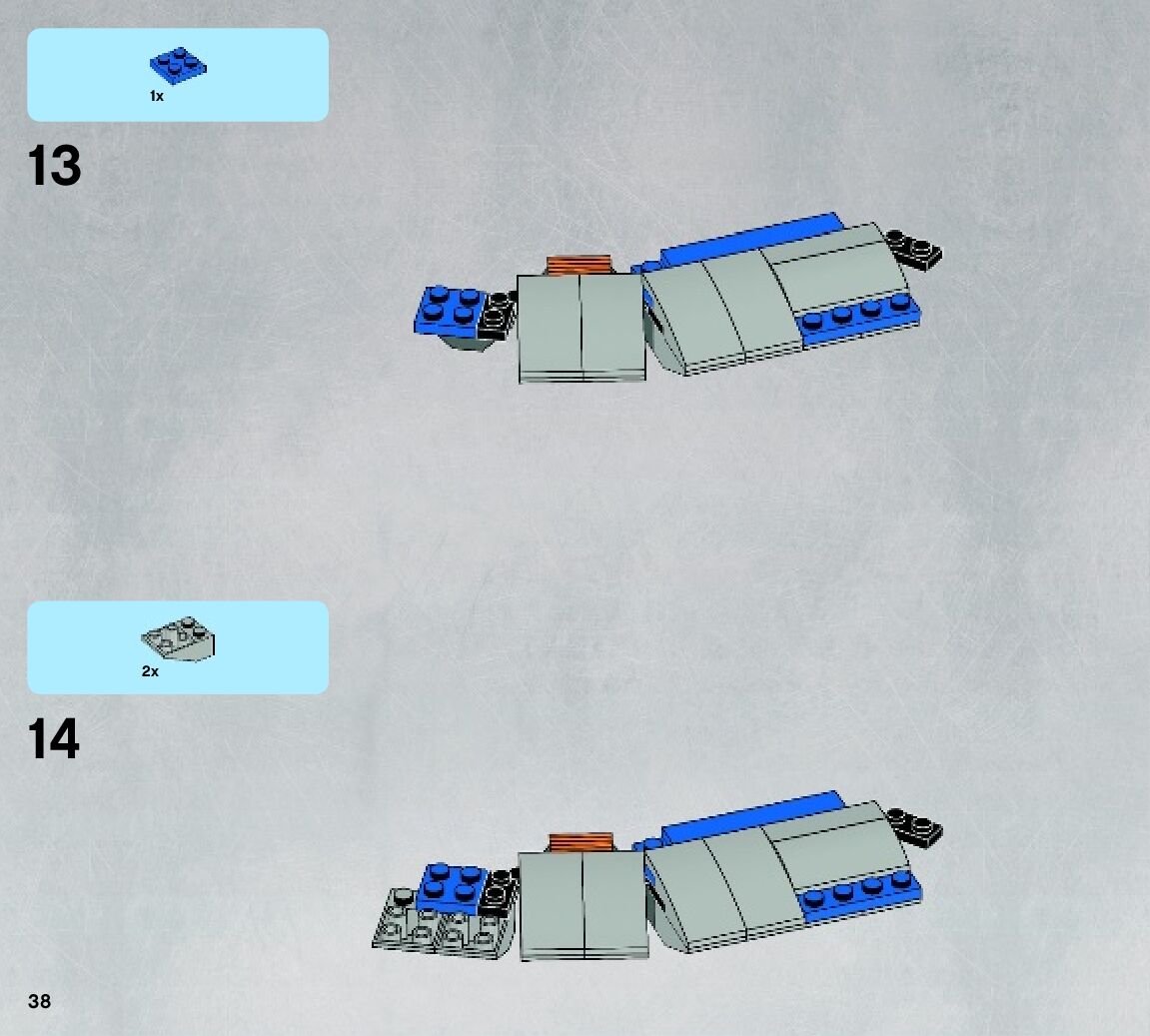 1x

13

2x

14

38