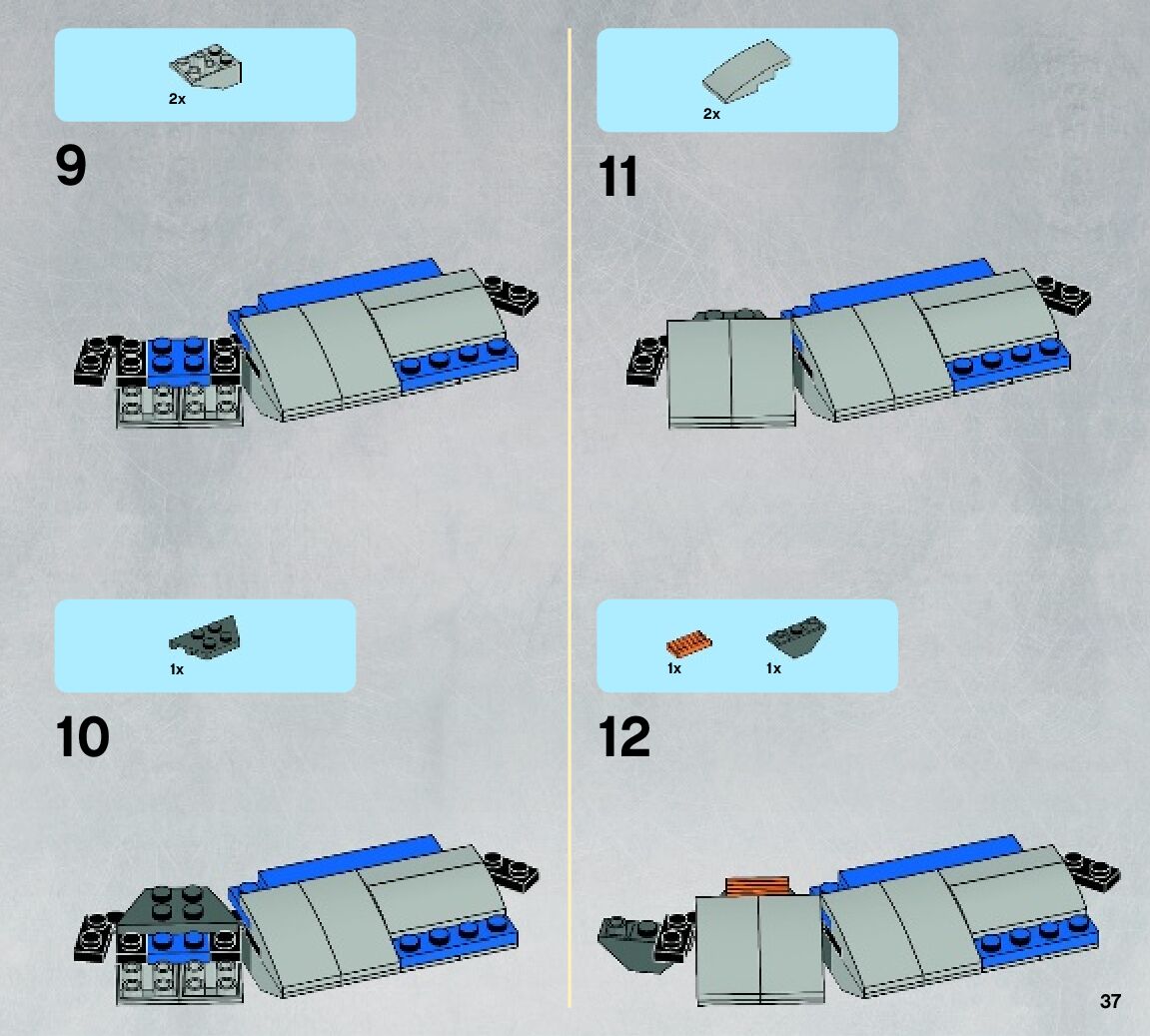 2x

9

1x

10

2x

11

1x 1x

12

37