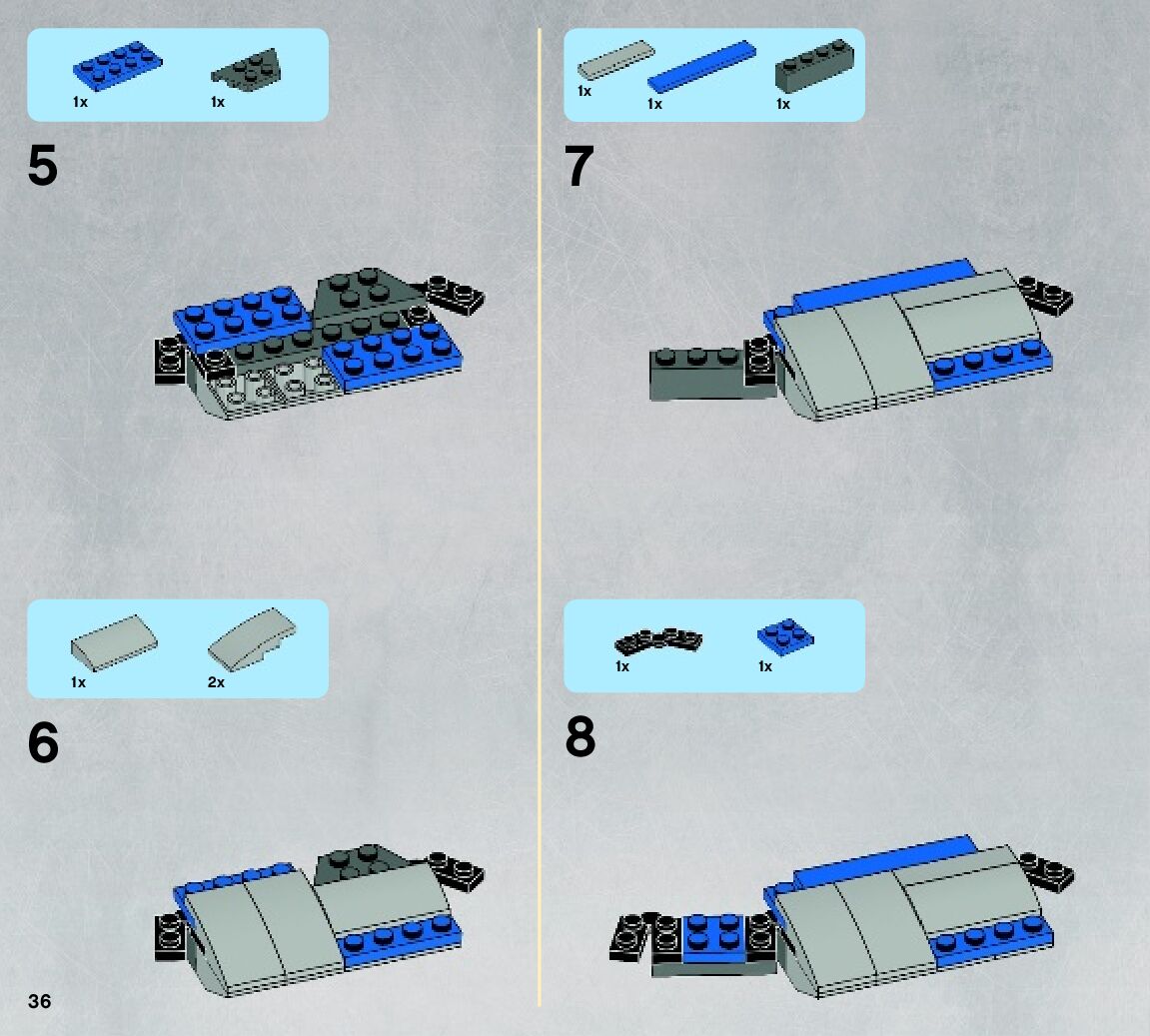 1x 1x

5

1x 2x

6

36

1x 1x 1x

7

1x 1x

8