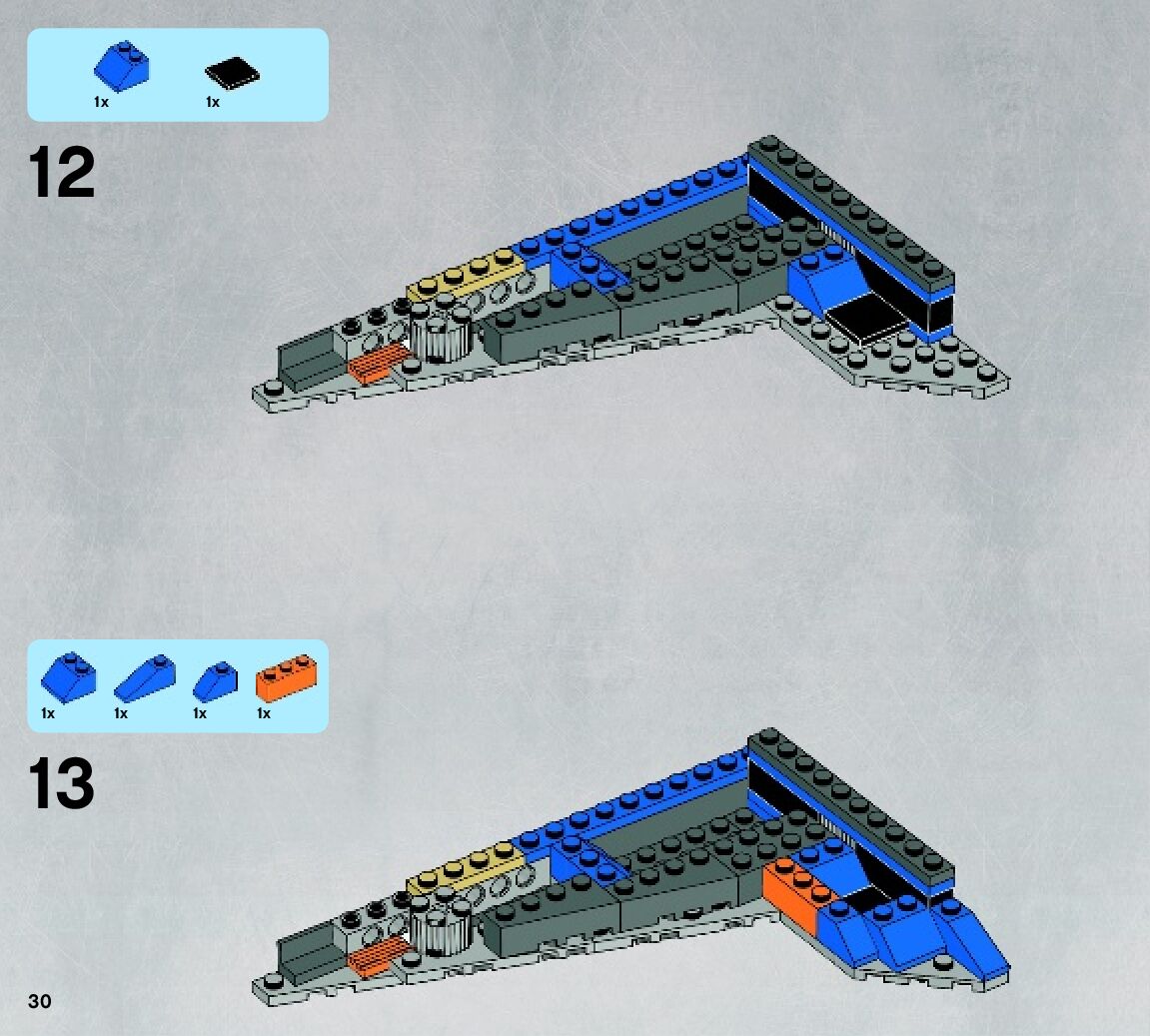 1x 1x

12

1x 1x 1x 1x

13

30