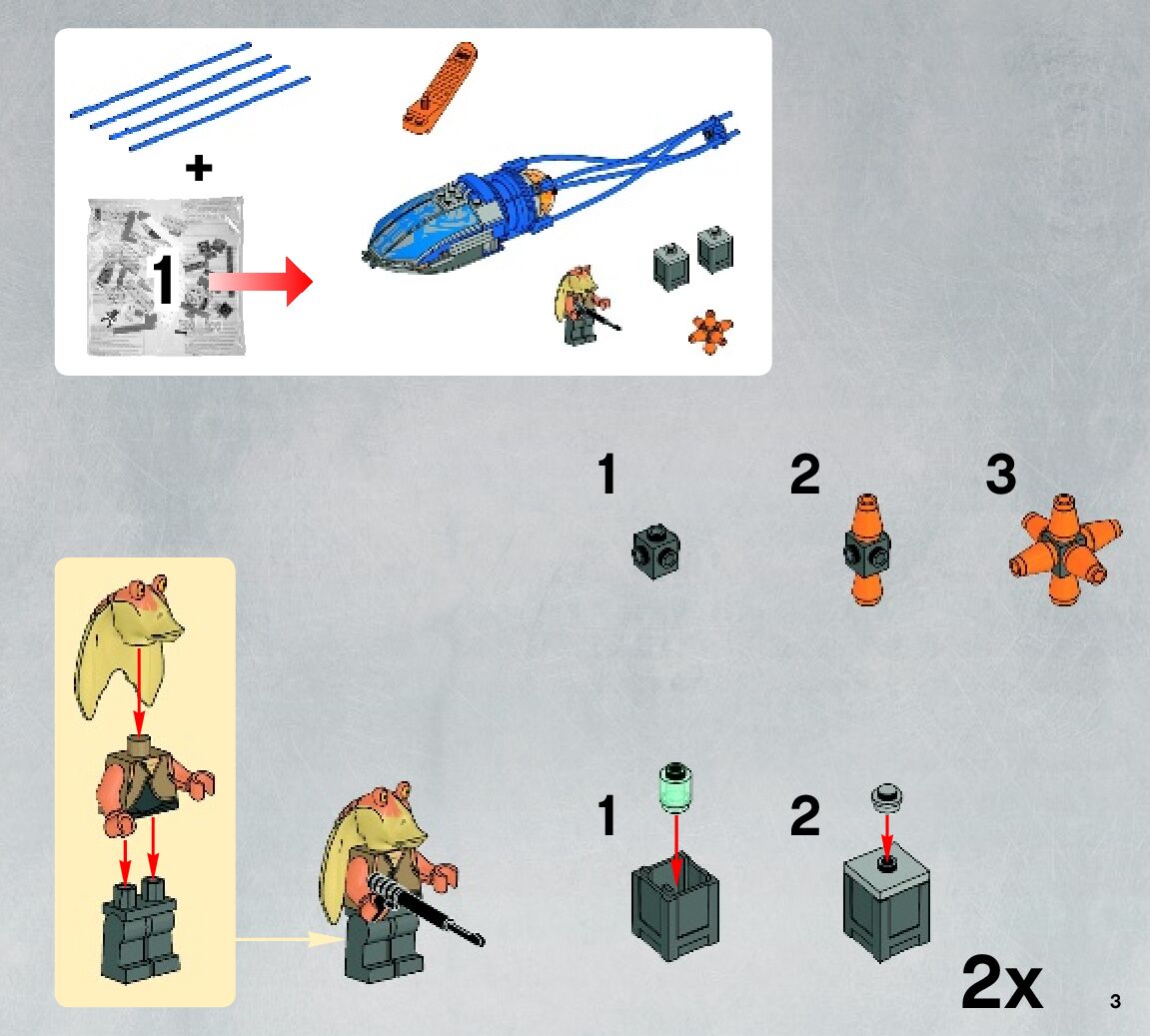 +

1

1 2 3

1 2

2x

3