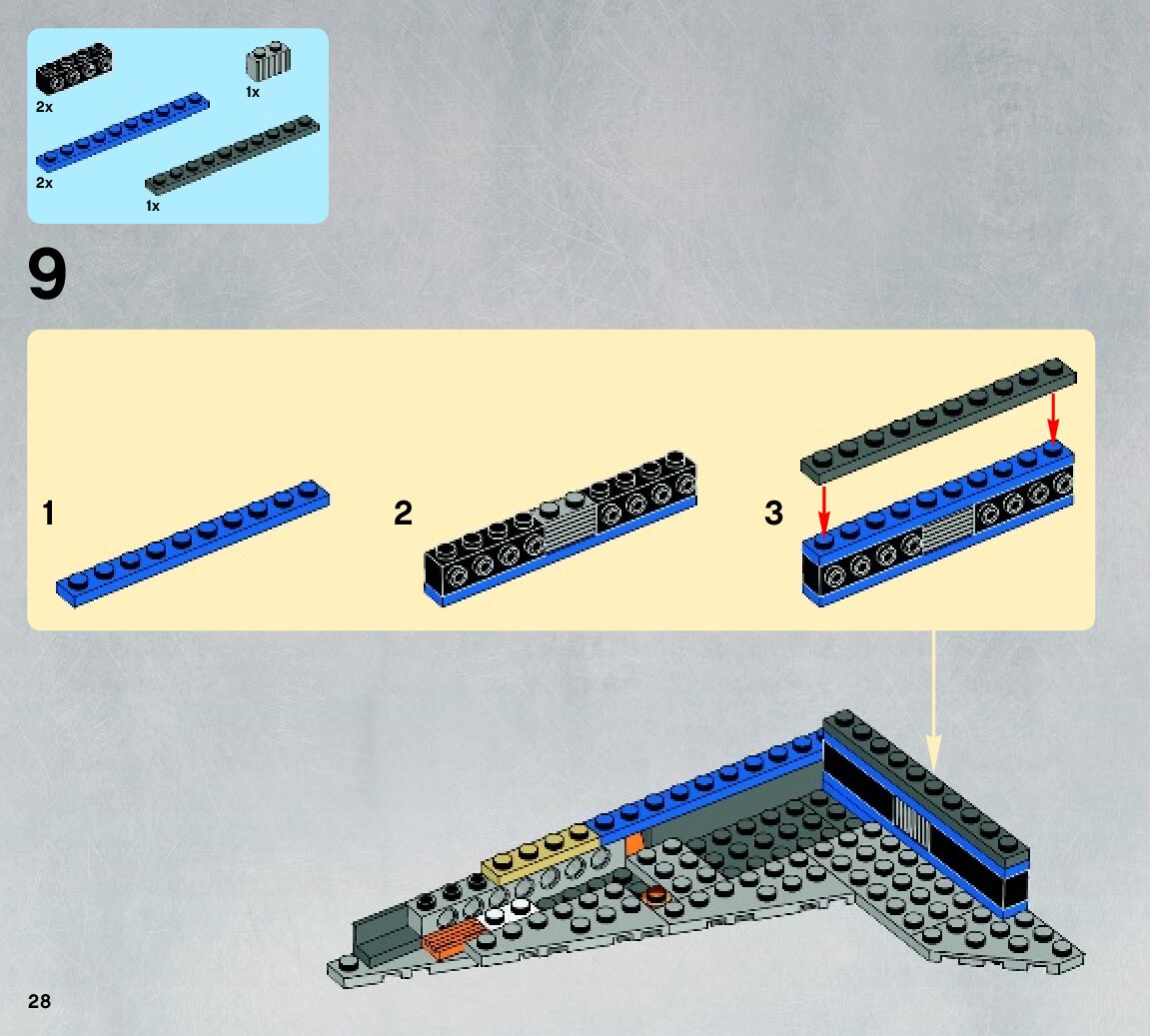 2x
1x
2x
1x

9

1
2
3

28