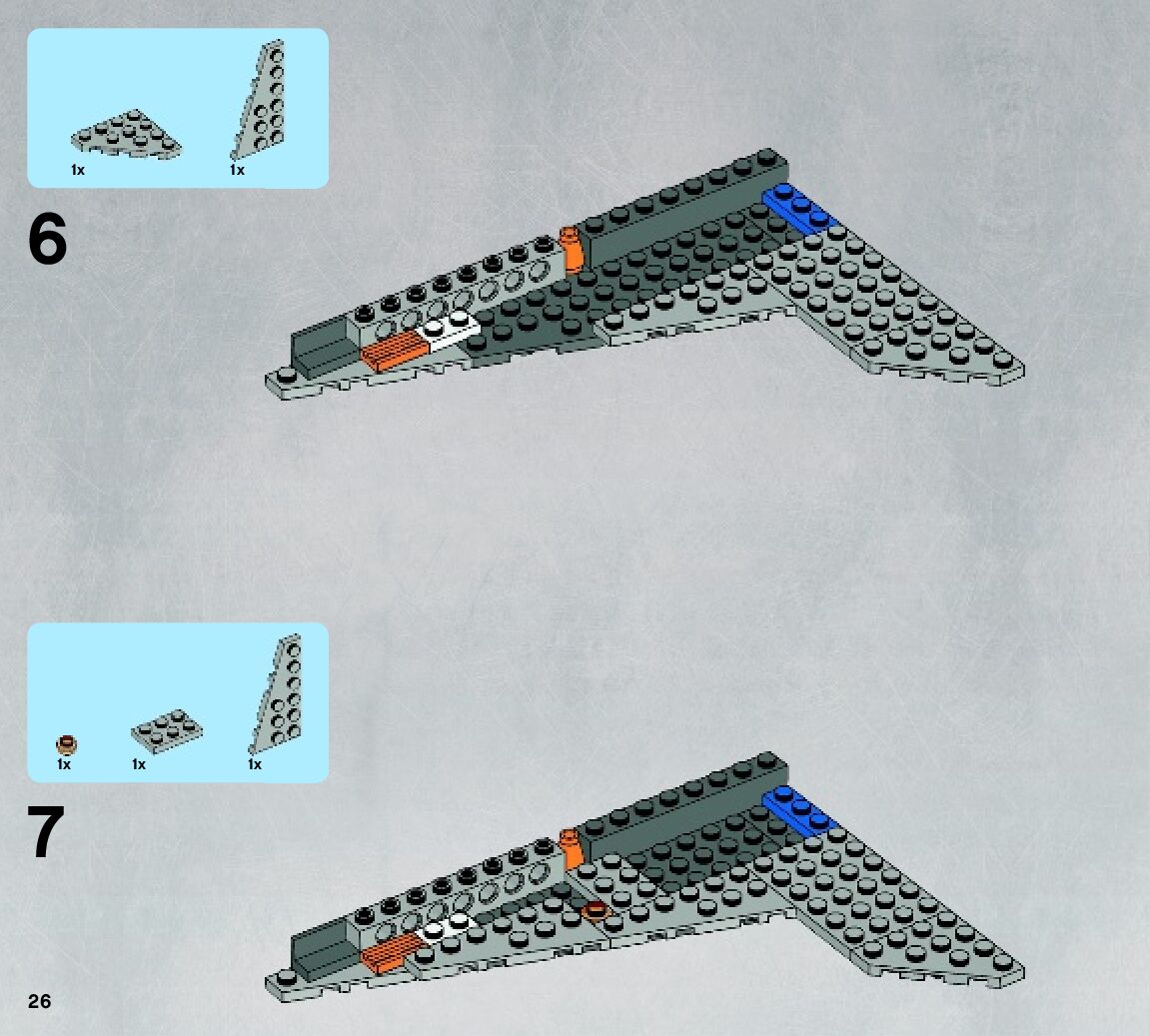 1x 1x

6

1x 1x 1x

7

26