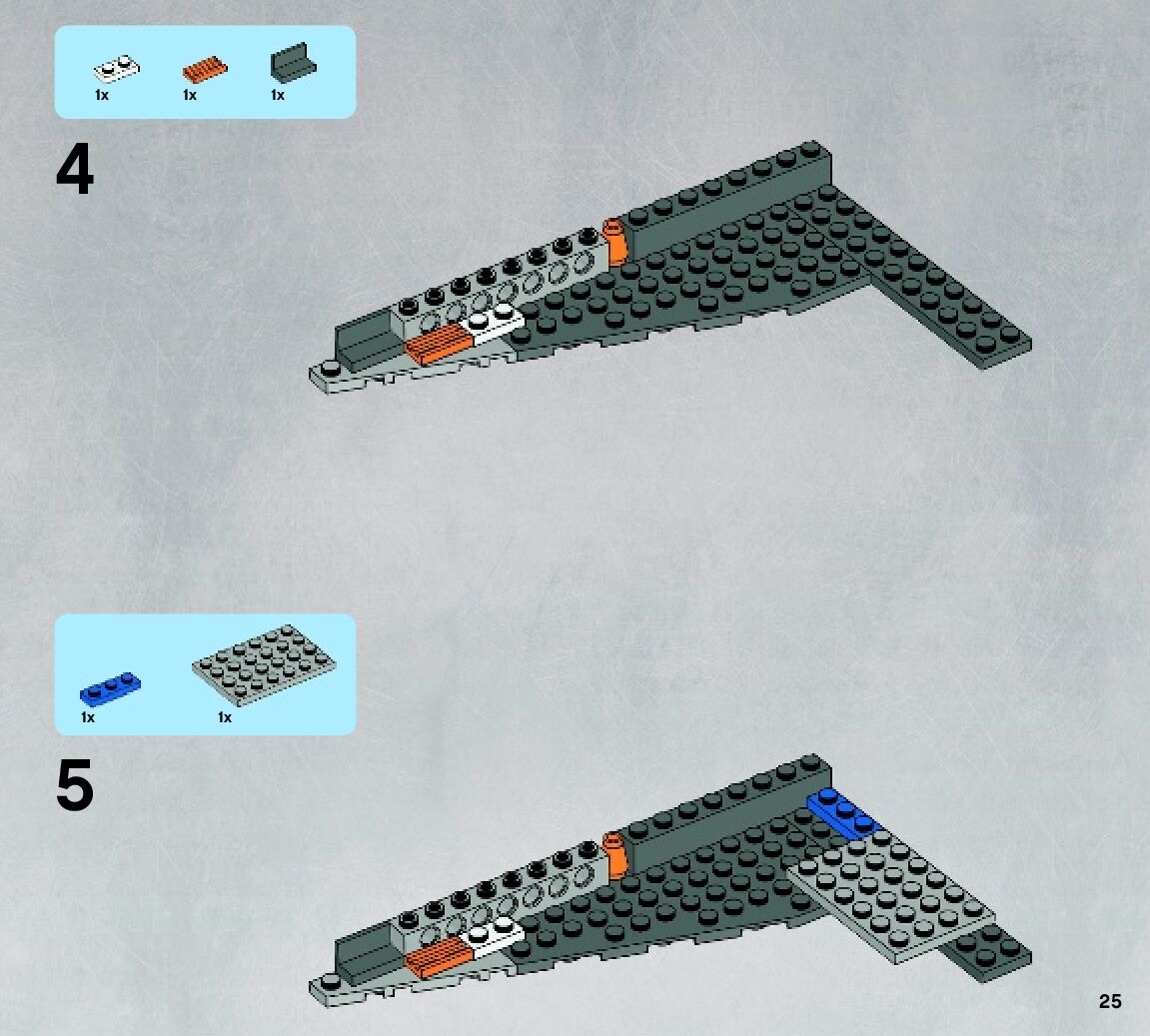 1x 1x 1x

4

1x 1x

5

25