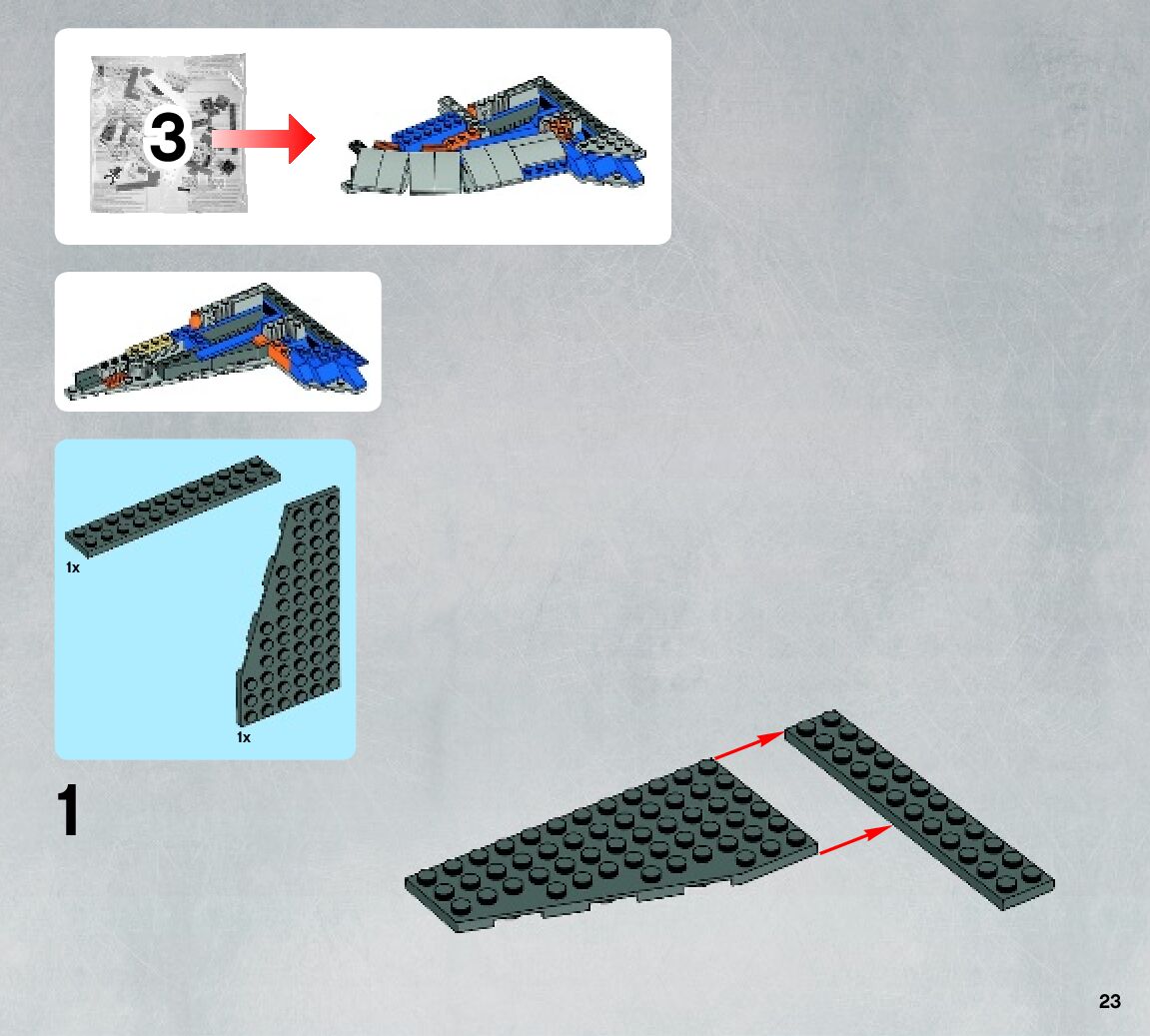 3

1x

1x

1

23