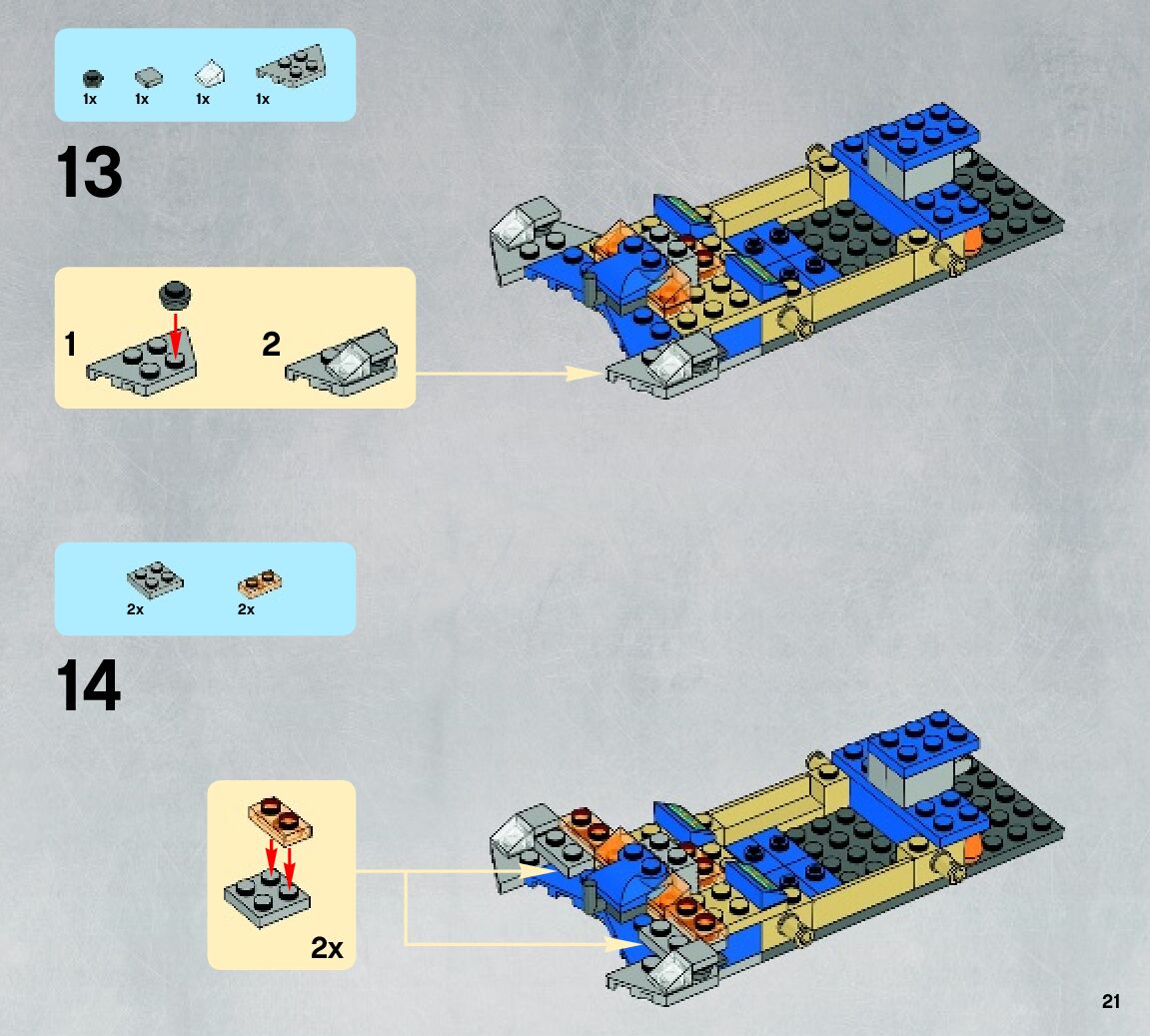 1x 1x 1x 1x

13

1

2

2x 2x

14

2x

21